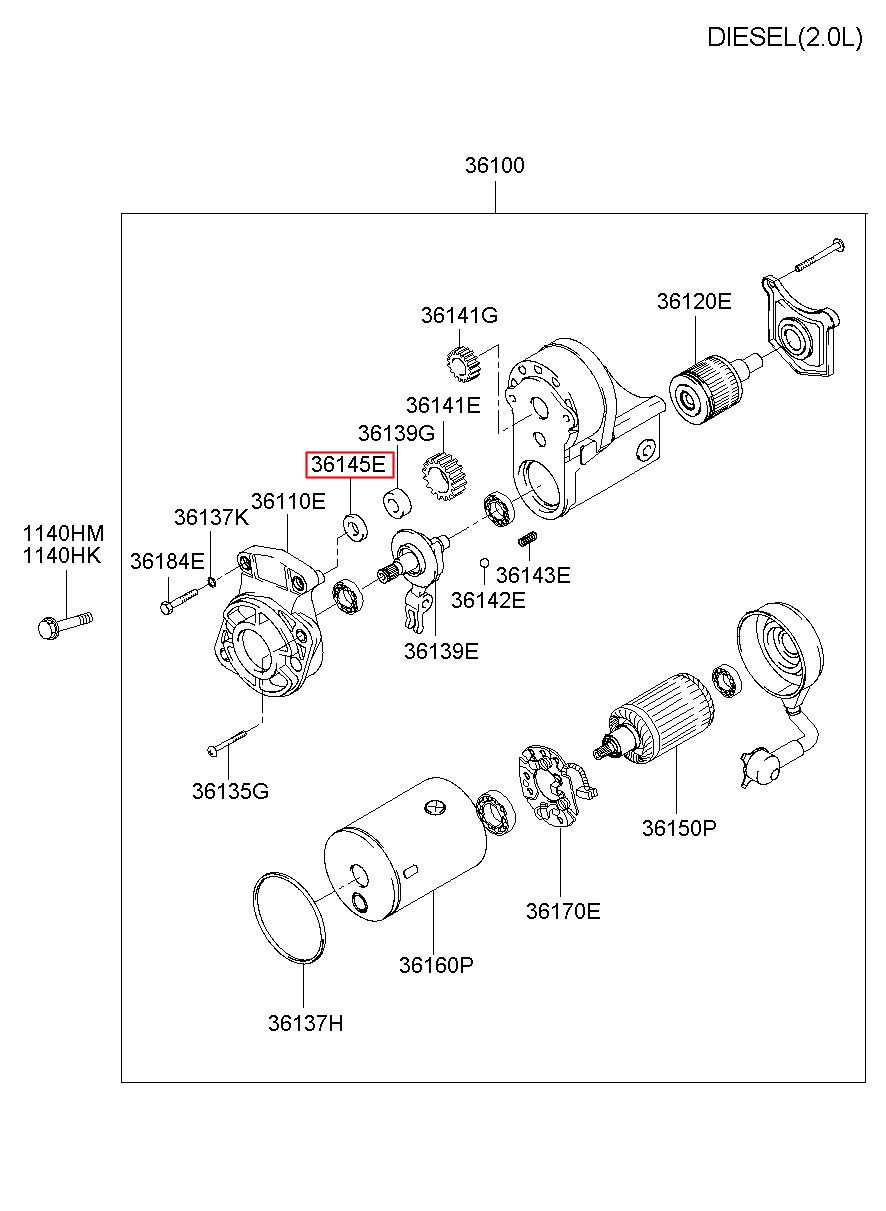 DIESEL(2.0L)

36100

36141G

36120E

36141E

36139G

36145E

36137K

36110E

1140HM
1140HK

36184E

36143E

36142E

36139E

36135G

36150P

36170E

36160P

36137H