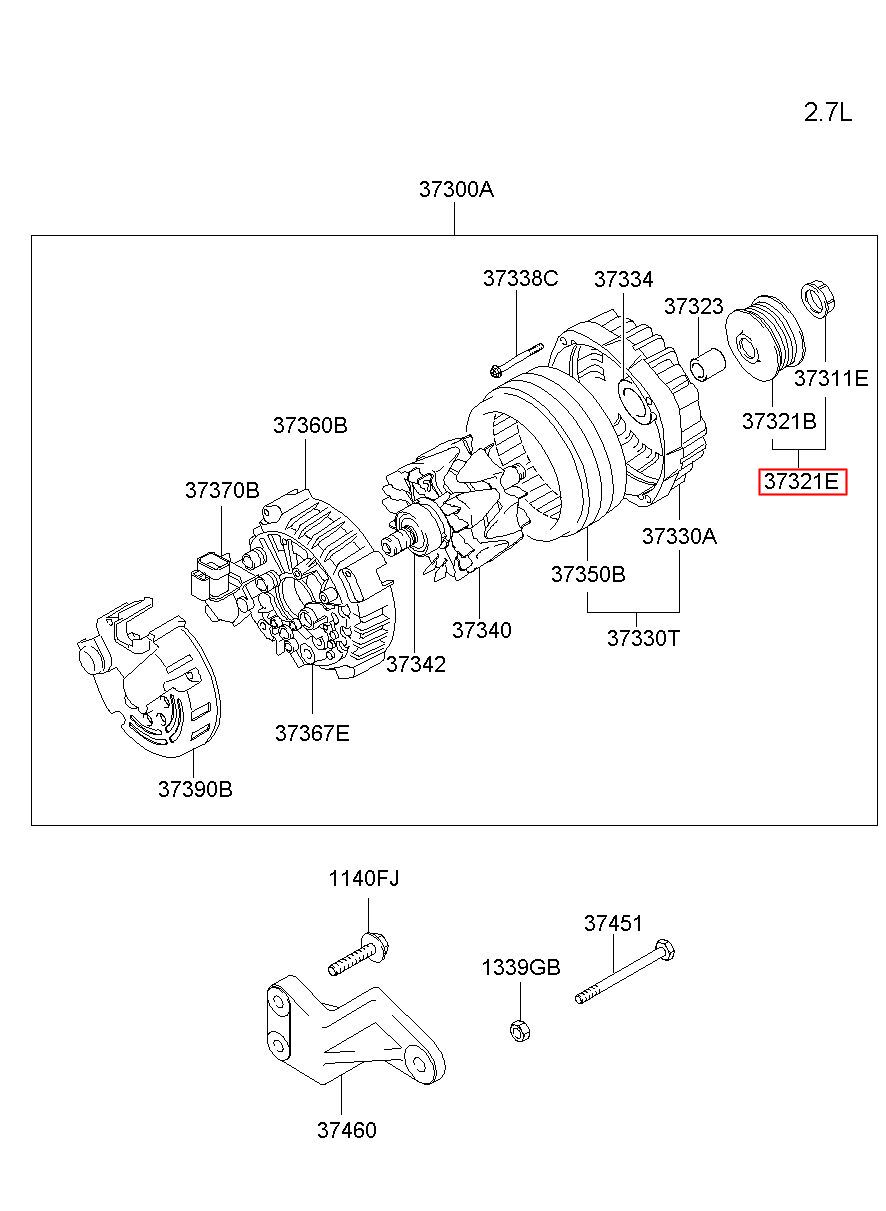 2.7L

37300A

37338C
37334
37323
37311E
37321B
37321E
37360B
37370B
37330A
37350B
37340
37330T
37342
37367E
37390B

1140FJ
37451
1339GB
37460