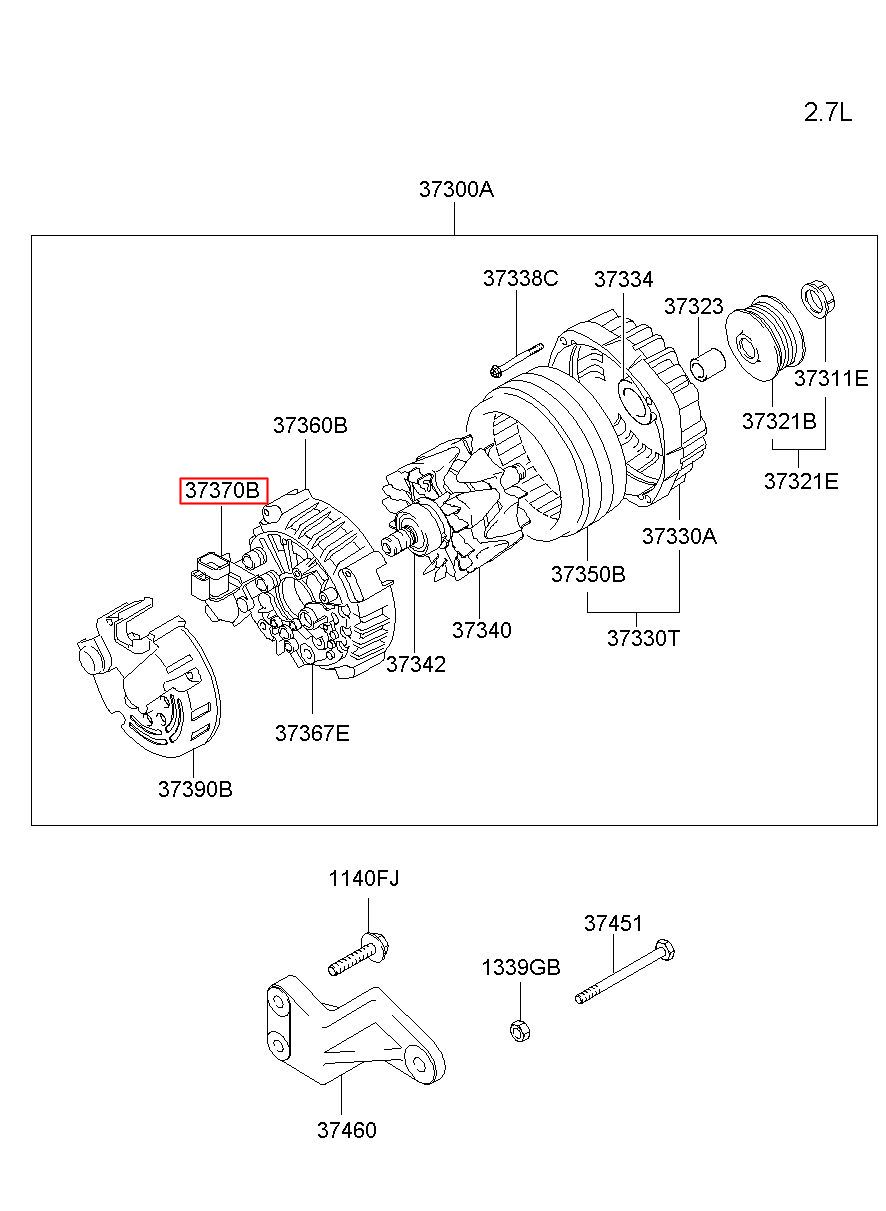 2.7L

37300A

37338C
37334
37323
37311E
37321B
37321E
37360B
37370B
37330A
37350B
37330T
37340
37342
37367E
37390B

1140FJ
37451
1339GB
37460