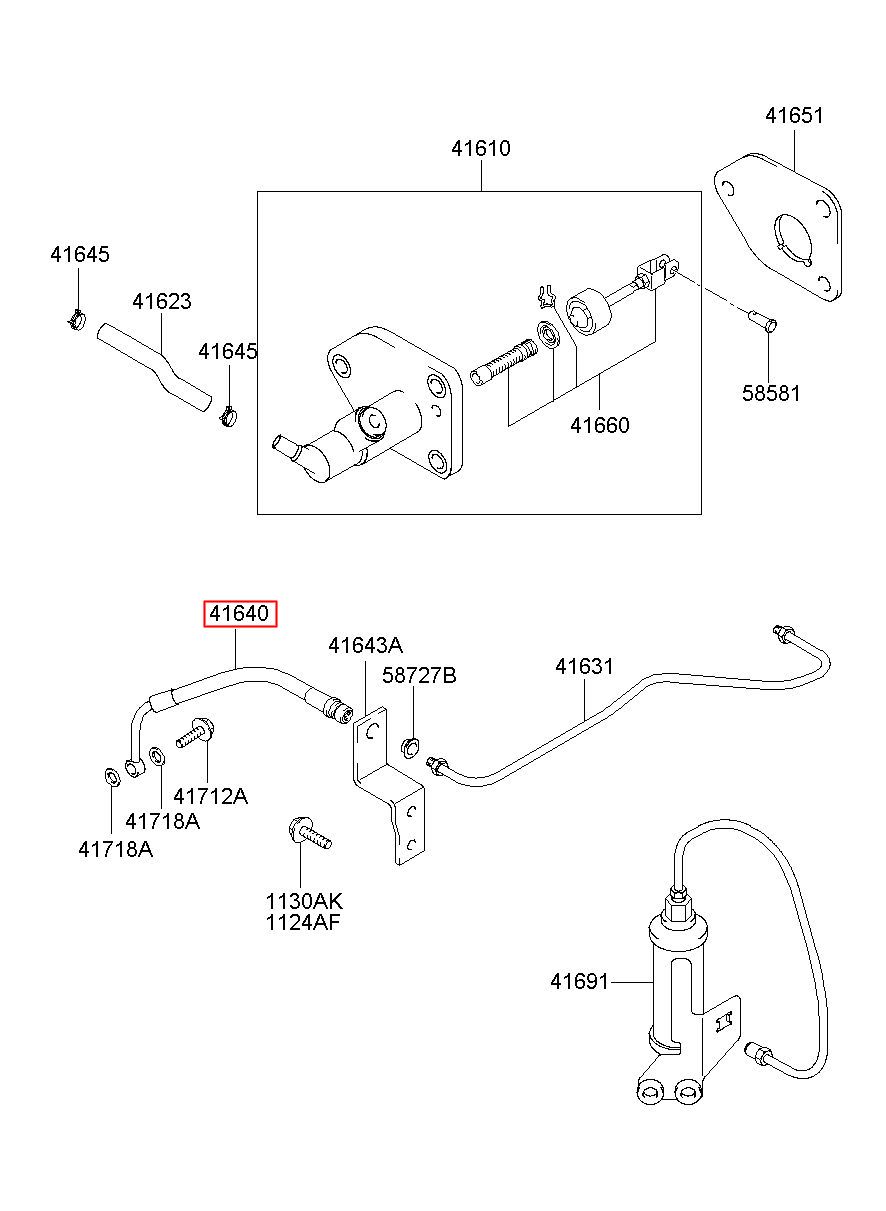 41651

41610

41645

41623

41645

58581

41660

41640

41643A

58727B

41631

41712A

41718A

41718A

1130AK
1124AF

41691