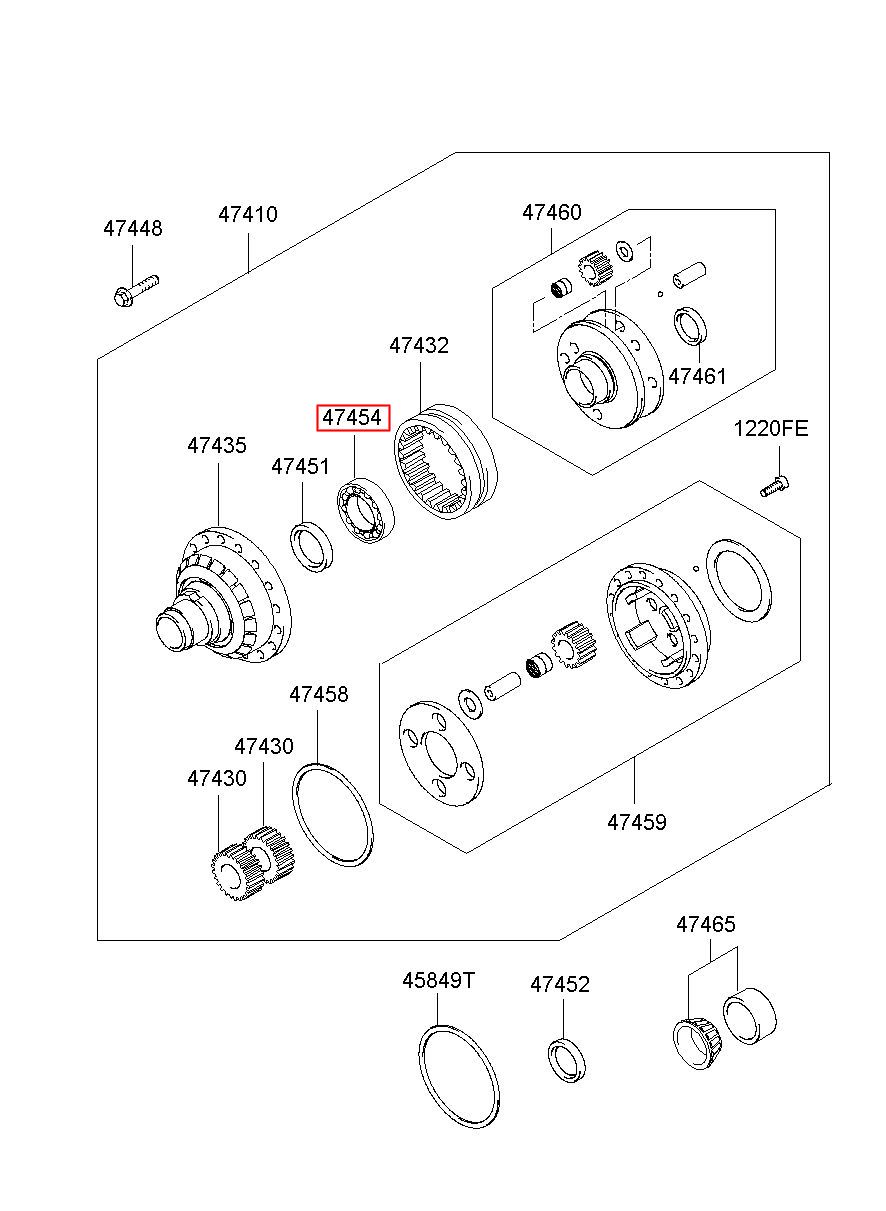 47448
47410
47460
47432
47461
47454
1220FE
47435
47451
47458
47430
47430
47459
47465
45849T
47452