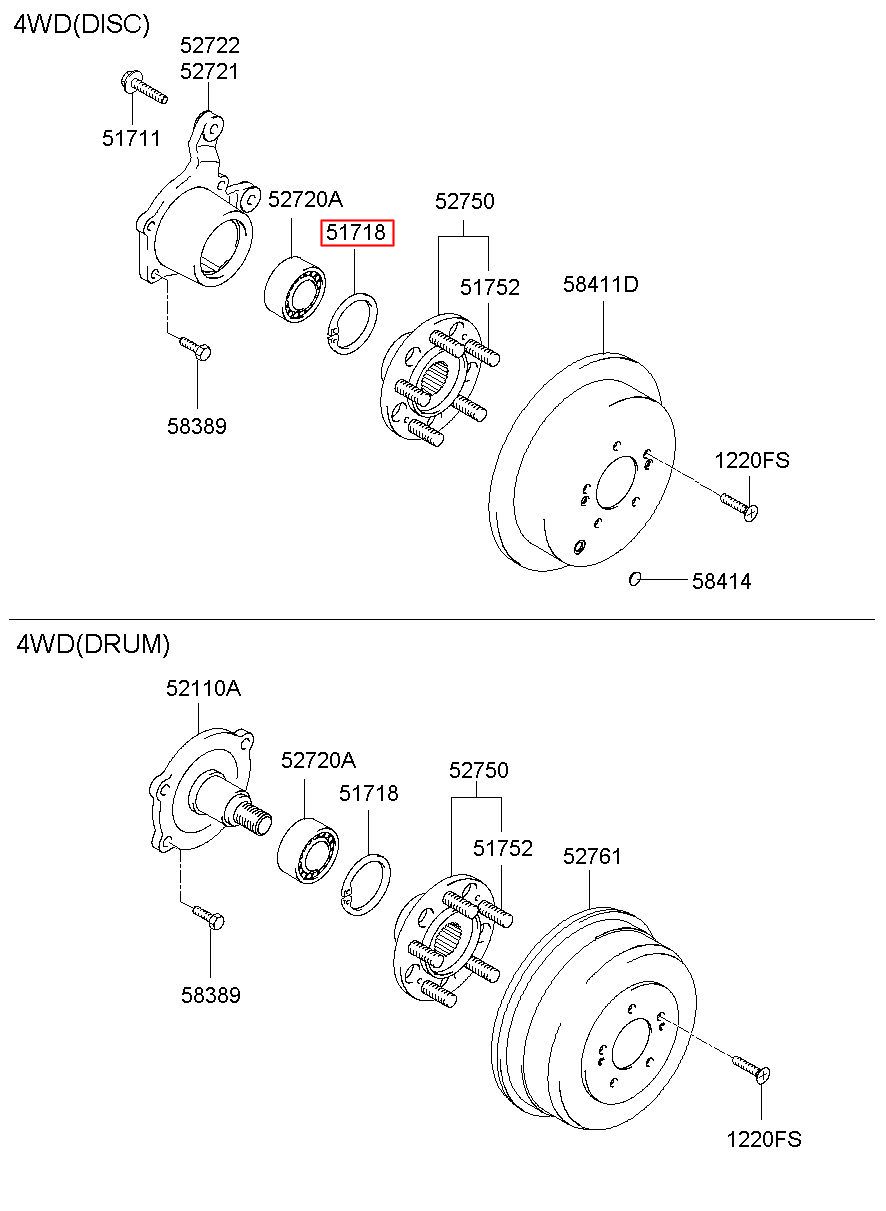 4WD(DISC)

52722
52721

51711

52720A

51718

52750

51752

58411D

58389

1220FS

58414

4WD(DRUM)

52110A

52720A

51718

52750

51752

52761

58389

1220FS