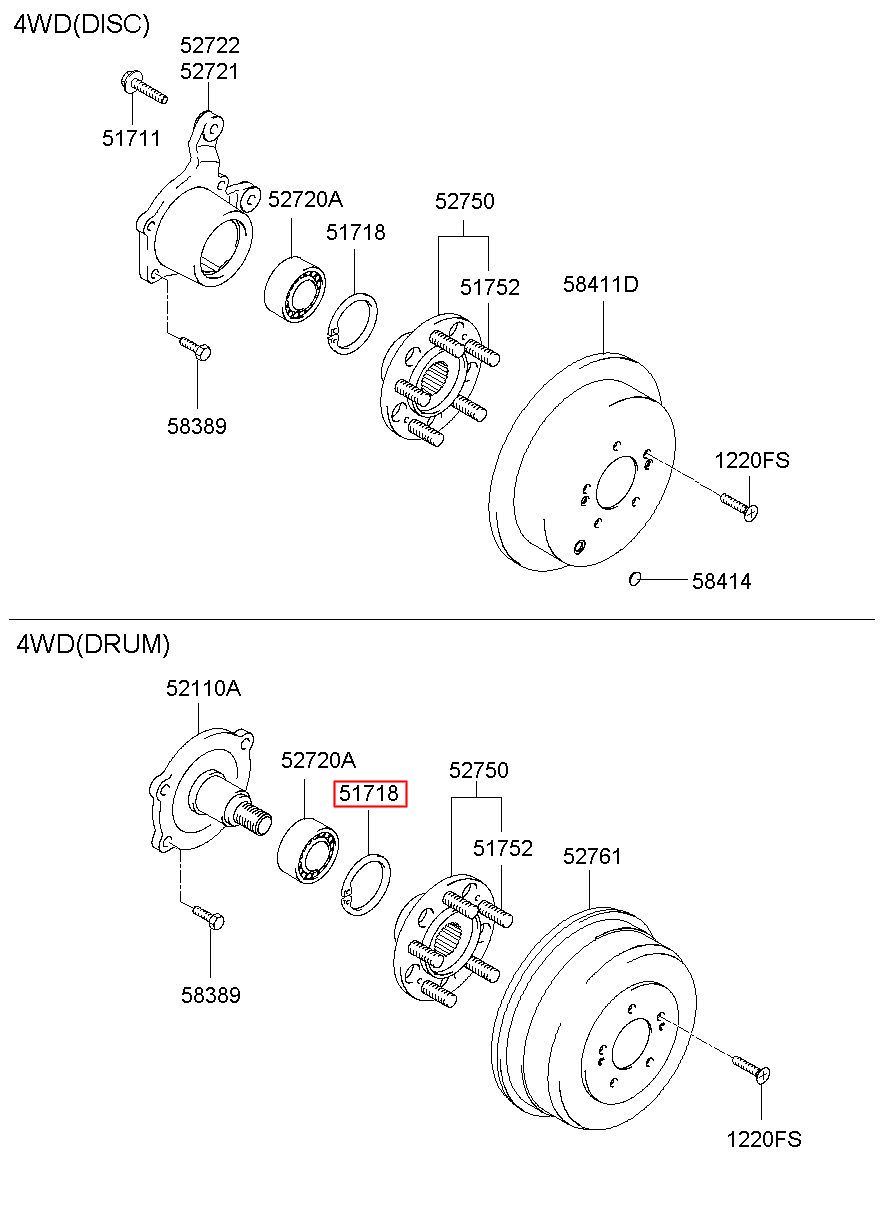 4WD(DISC)

52722
52721
51711
52720A
51718
52750
51752
58411D
58389
1220FS
58414

4WD(DRUM)

52110A
52720A
51718
52750
51752
52761
58389
1220FS