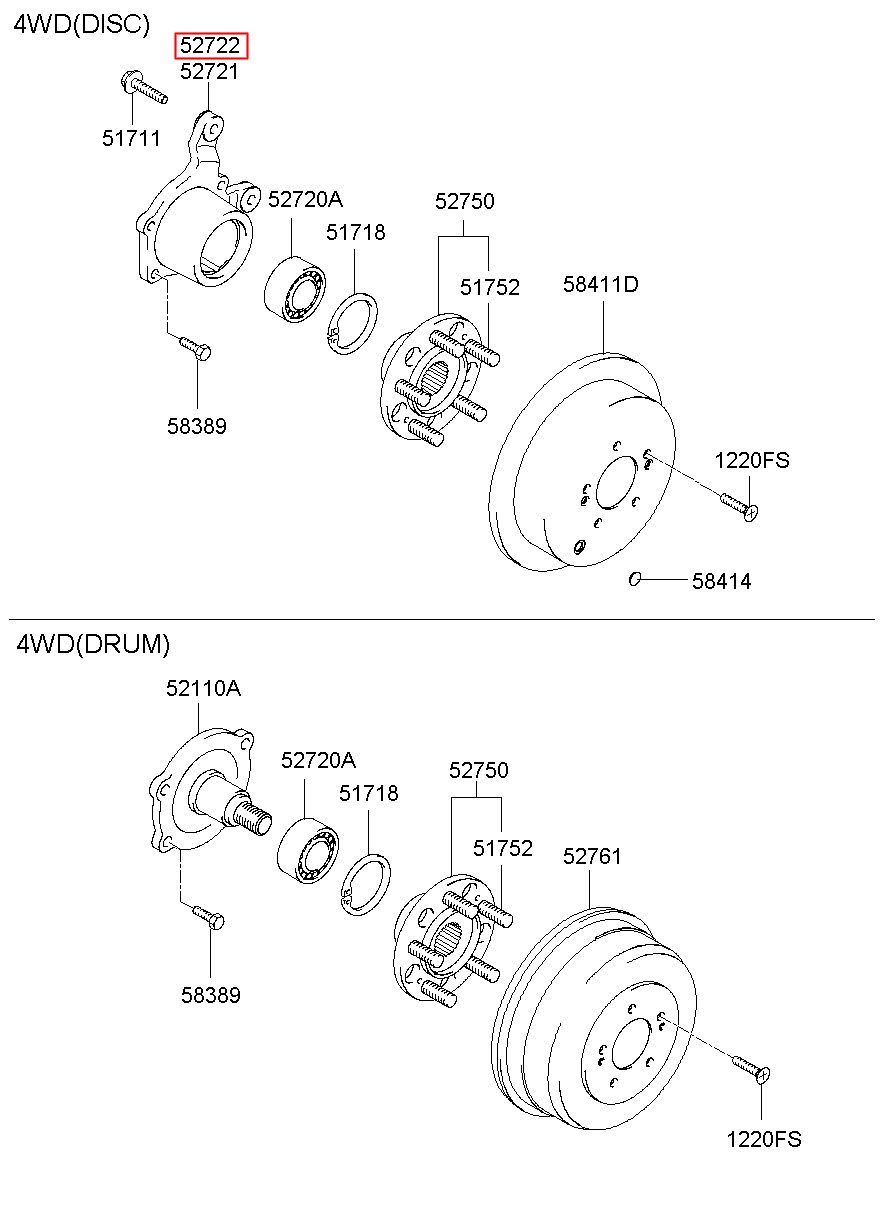 4WD(DISC)

52722
52721
51711
52720A
51718
52750
51752
58411D
58389
1220FS
58414

4WD(DRUM)

52110A
52720A
51718
52750
51752
52761
58389
1220FS