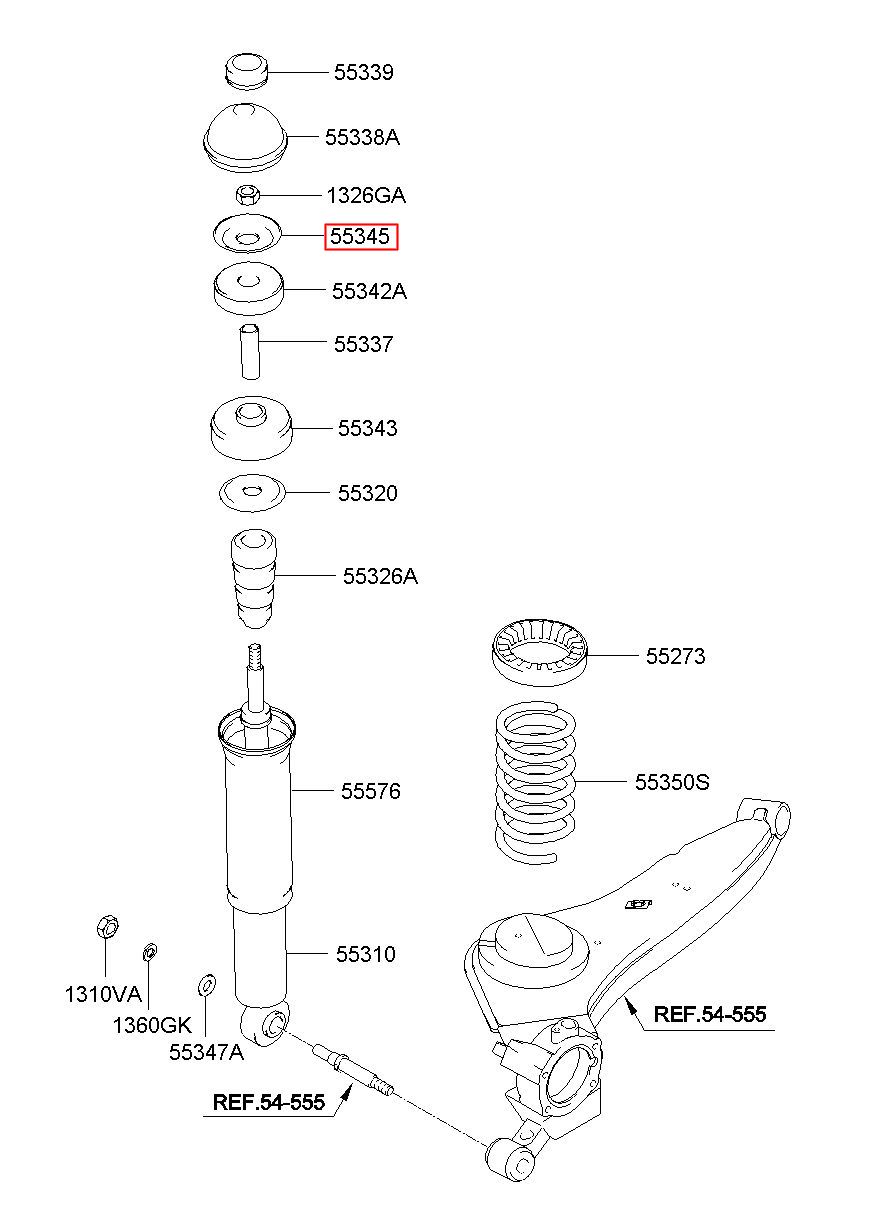 55339
55338A
1326GA
55345
55342A
55337
55343
55320
55326A
55273
55576
55350S
55310
1310VA
1360GK
55347A
REF.54-555
REF.54-555