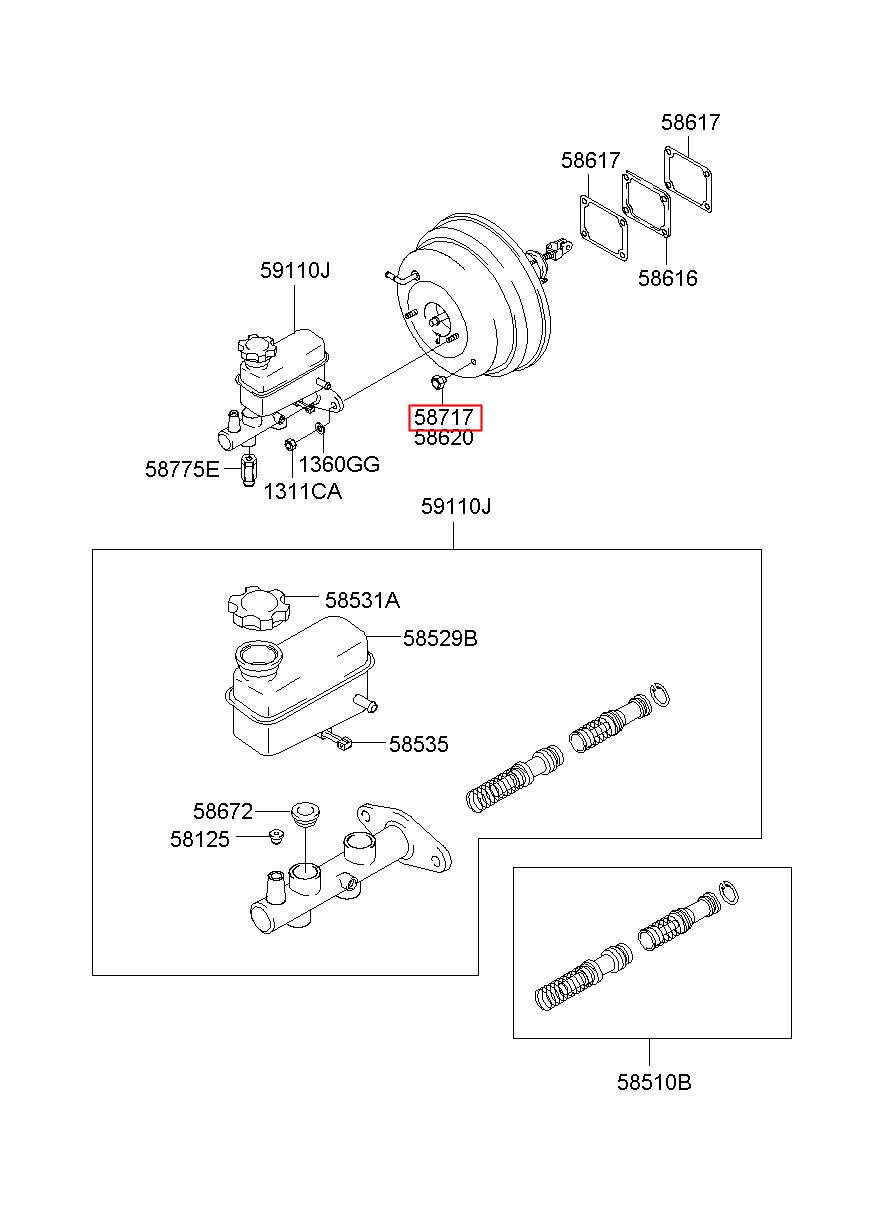 58617
58617
58616
59110J
58717
58620
58775E
1360GG
1311CA
59110J
58531A
58529B
58535
58672
58125
58510B