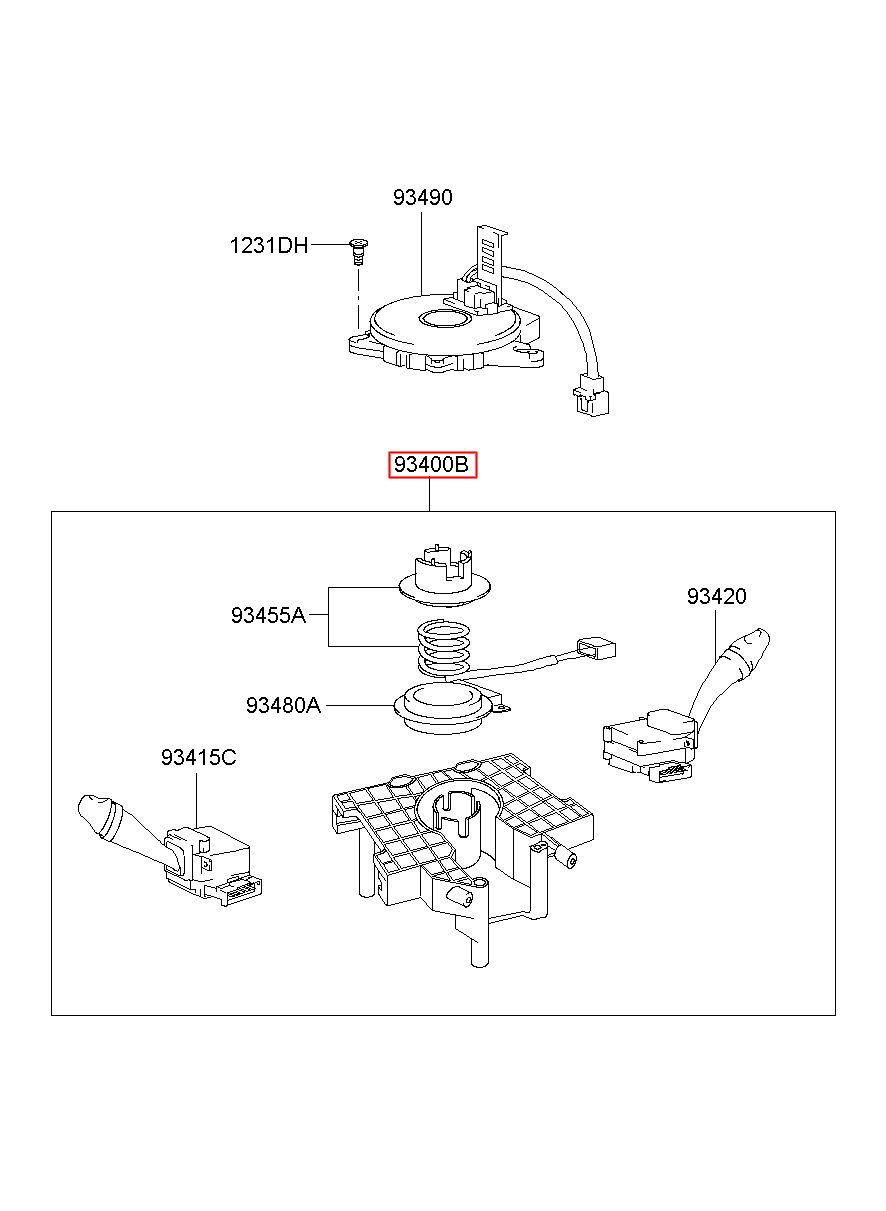 93490
1231DH
93400B
93455A
93420
93480A
93415C