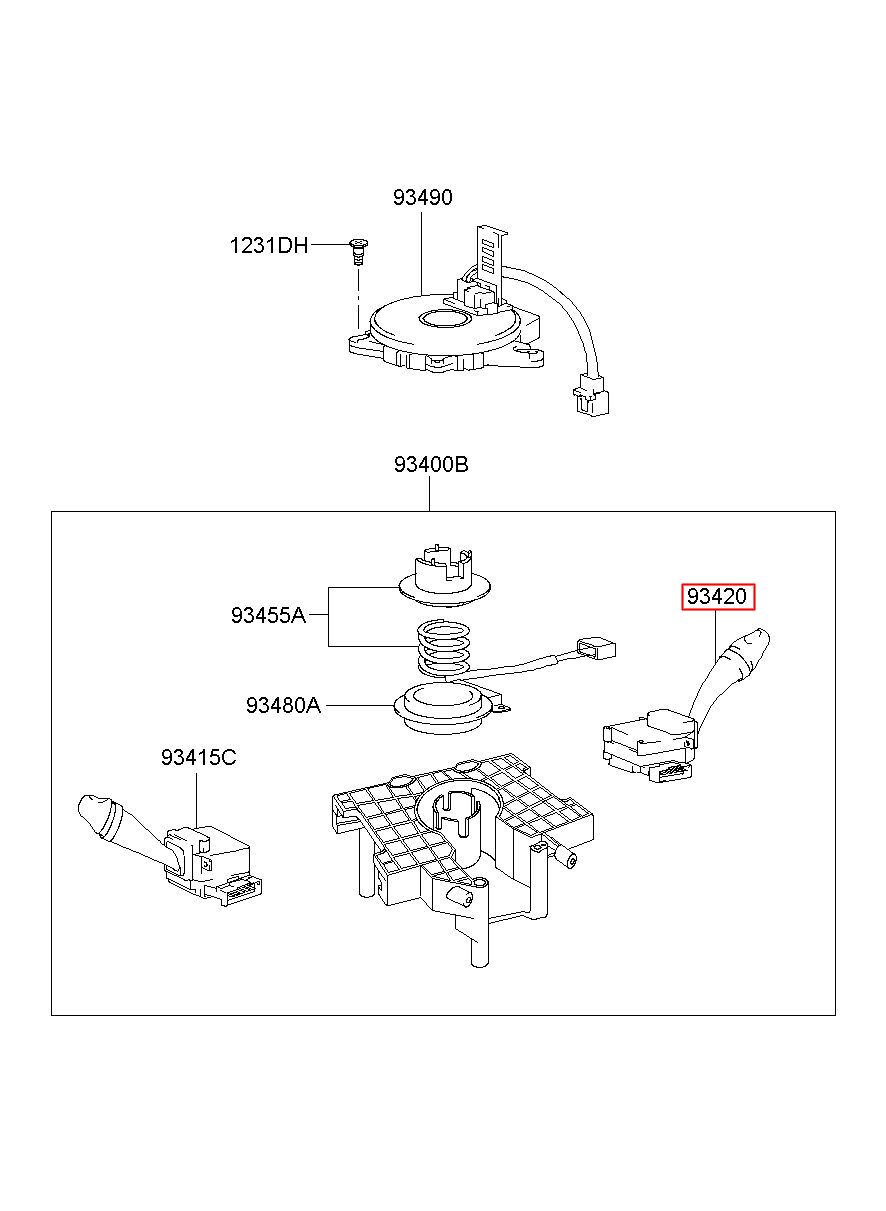 93490
1231DH
93400B
93455A
93420
93480A
93415C