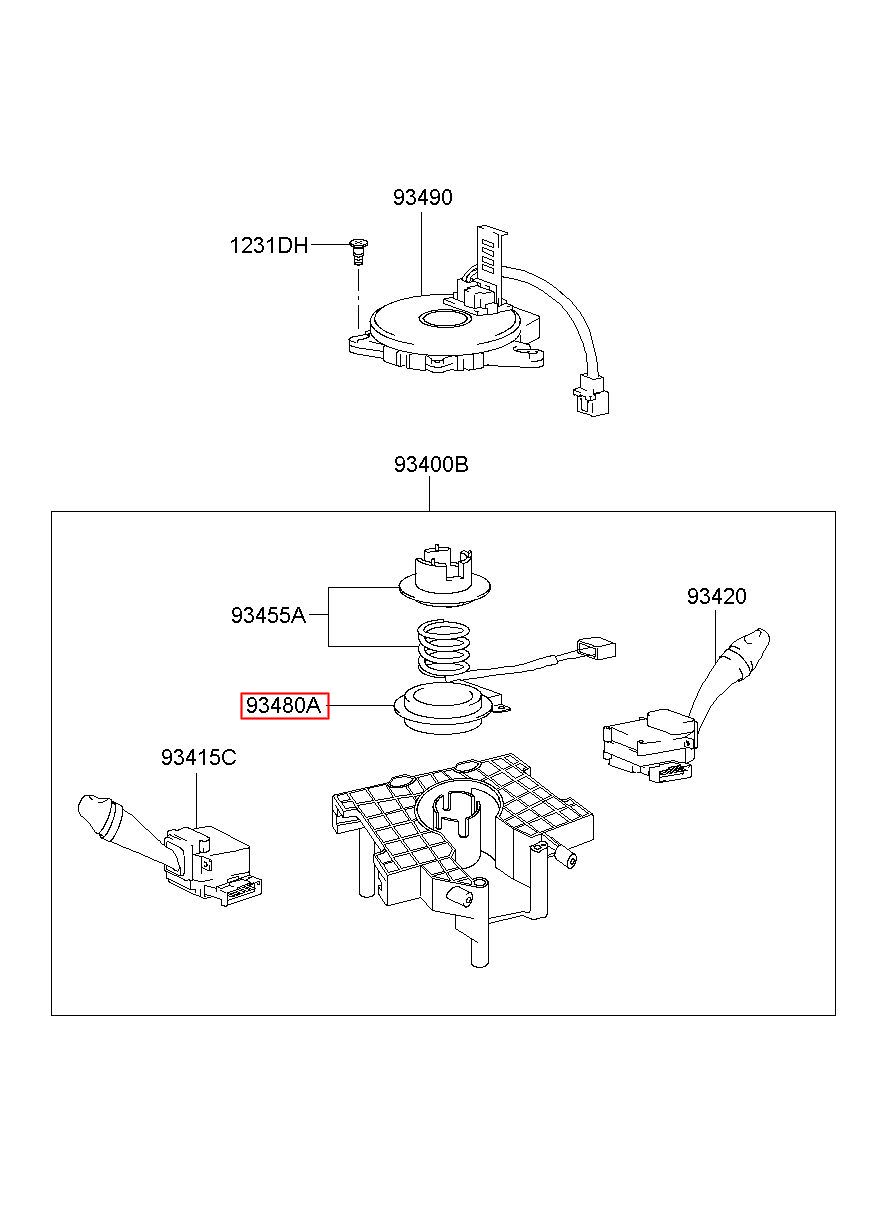 93490
1231DH
93400B
93455A
93420
93480A
93415C