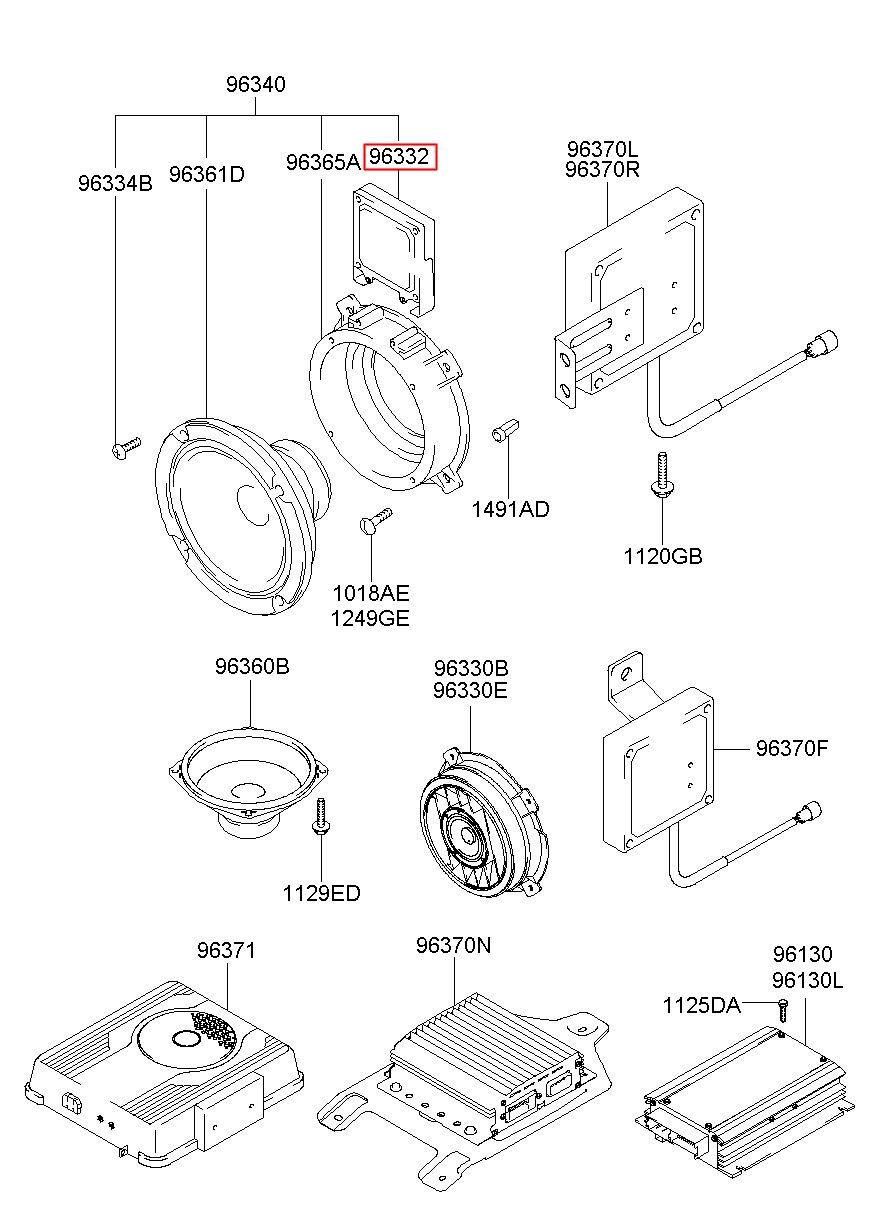 96340
96334B
96361D
96365A
96332
96370L
96370R
1491AD
1120GB
1018AE
1249GE
96360B
96330B
96330E
96370F
1129ED
96371
96370N
96130
96130L
1125DA