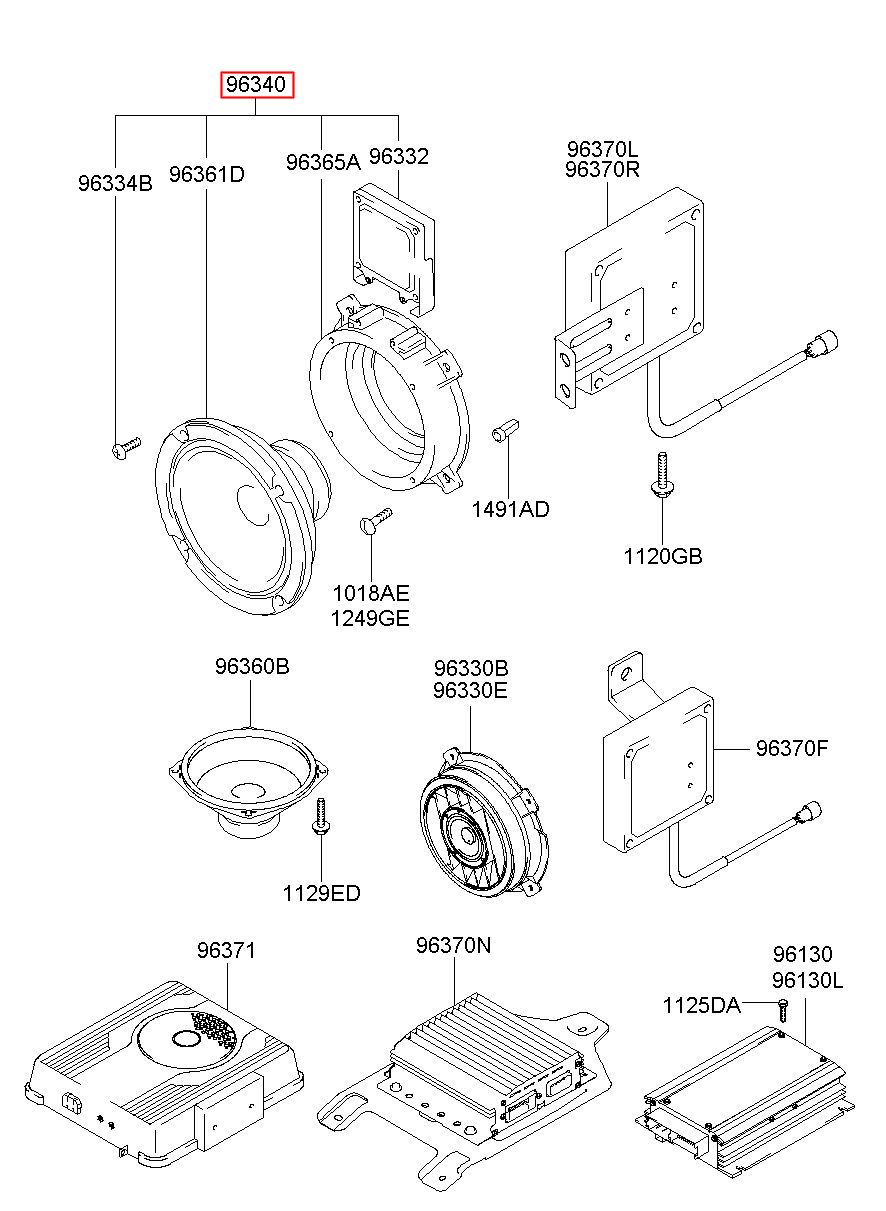 96340

96334B
96361D
96365A
96332
96370L
96370R
1491AD
1120GB
1018AE
1249GE
96360B
96330B
96330E
96370F
1129ED
96371
96370N
96130
96130L
1125DA