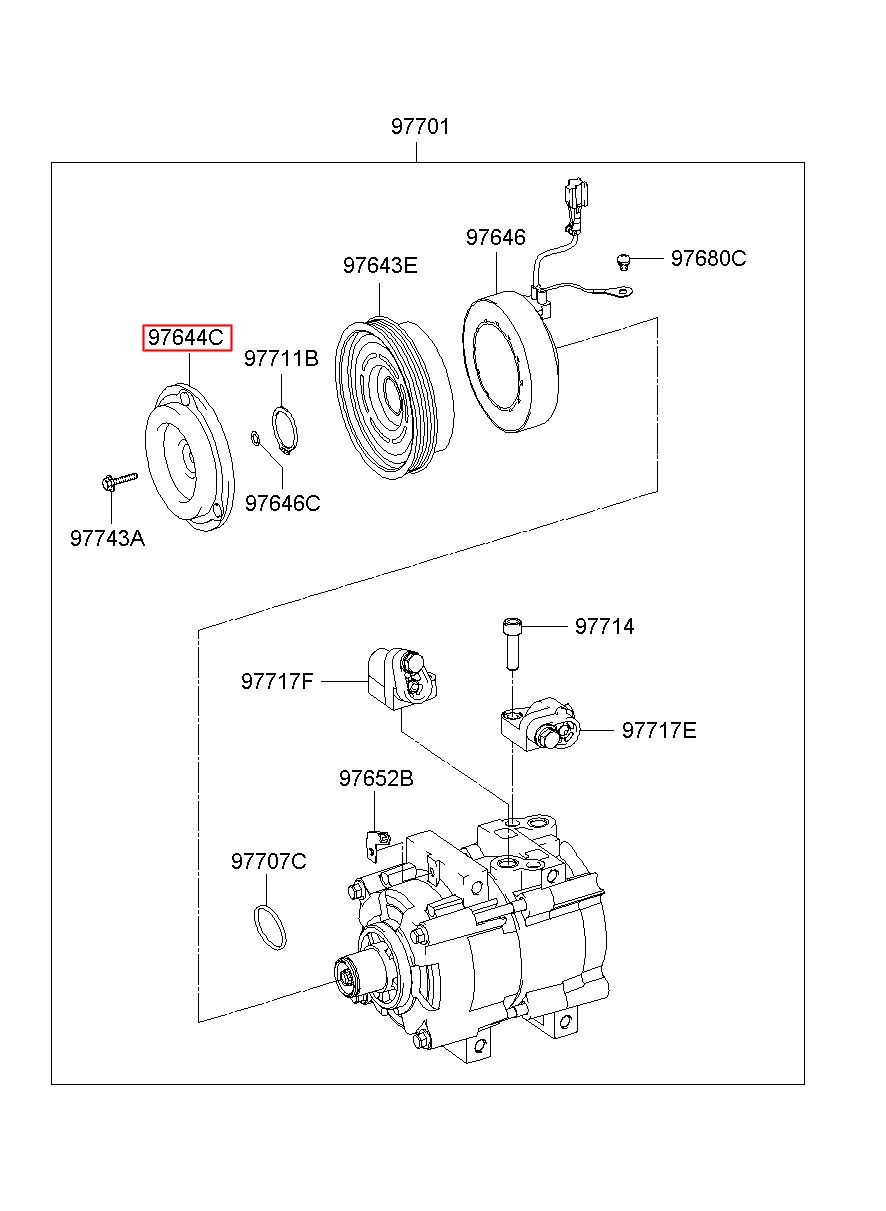 97701

97646

97680C

97643E

97644C

97711B

97646C

97743A

97714

97717F

97717E

97652B

97707C