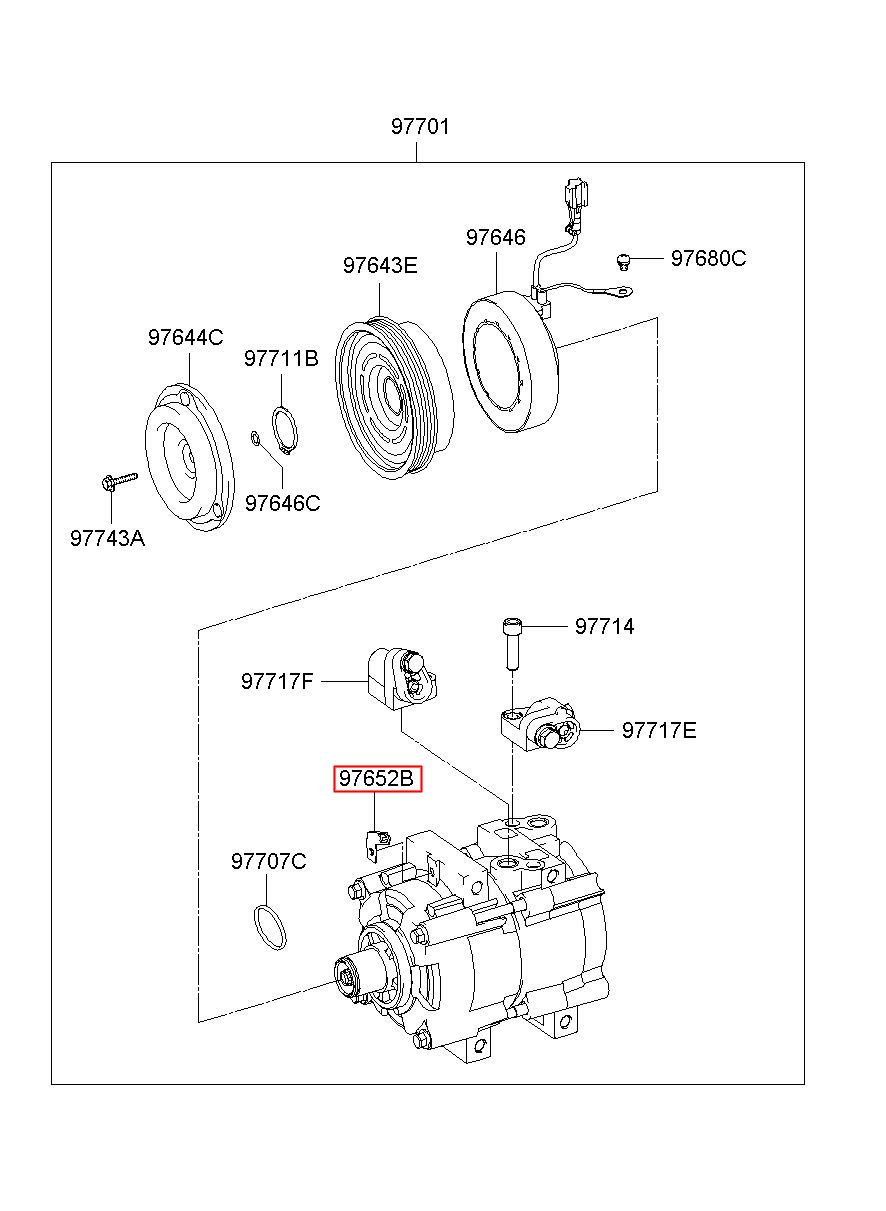 97701

97646

97680C

97643E

97644C

97711B

97646C

97743A

97714

97717F

97717E

97652B

97707C