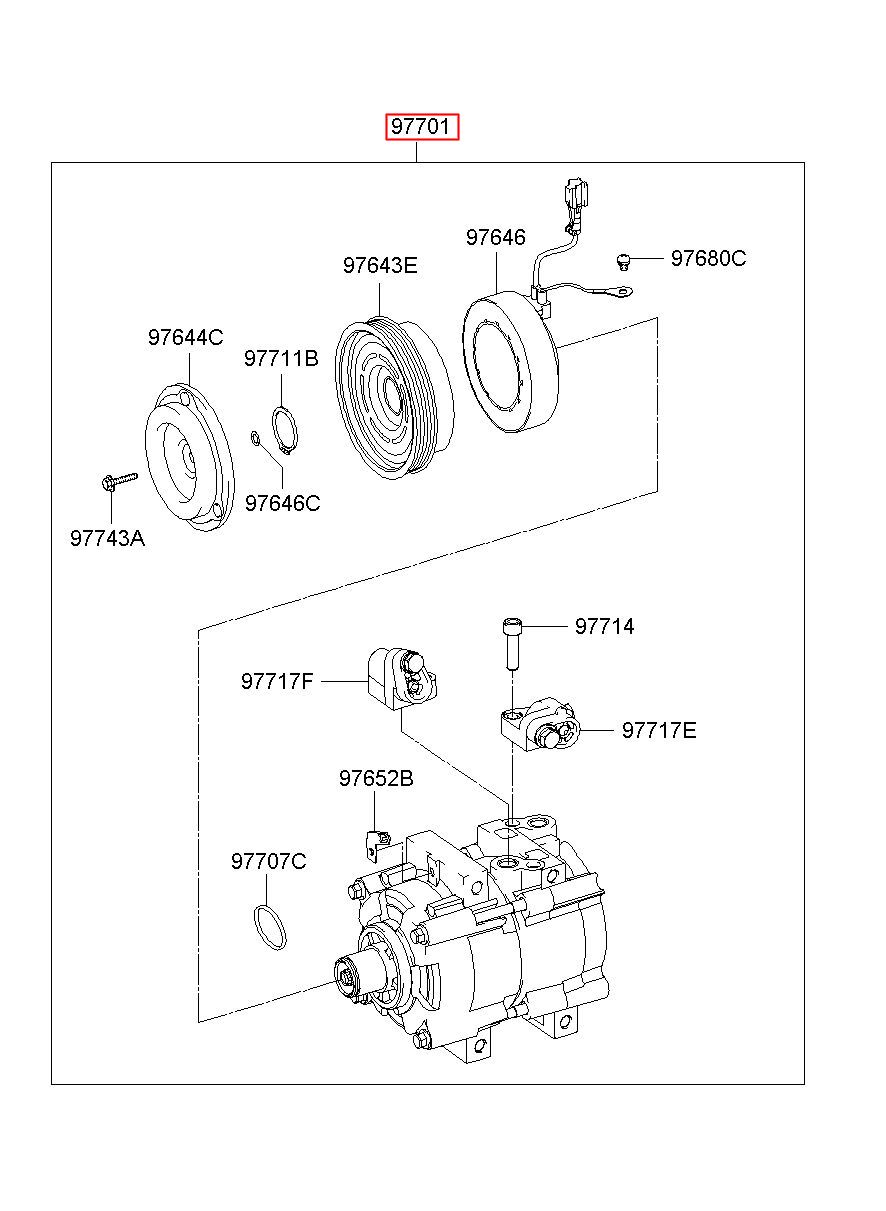 97701

97646

97680C

97643E

97644C

97711B

97646C

97743A

97714

97717F

97717E

97652B

97707C