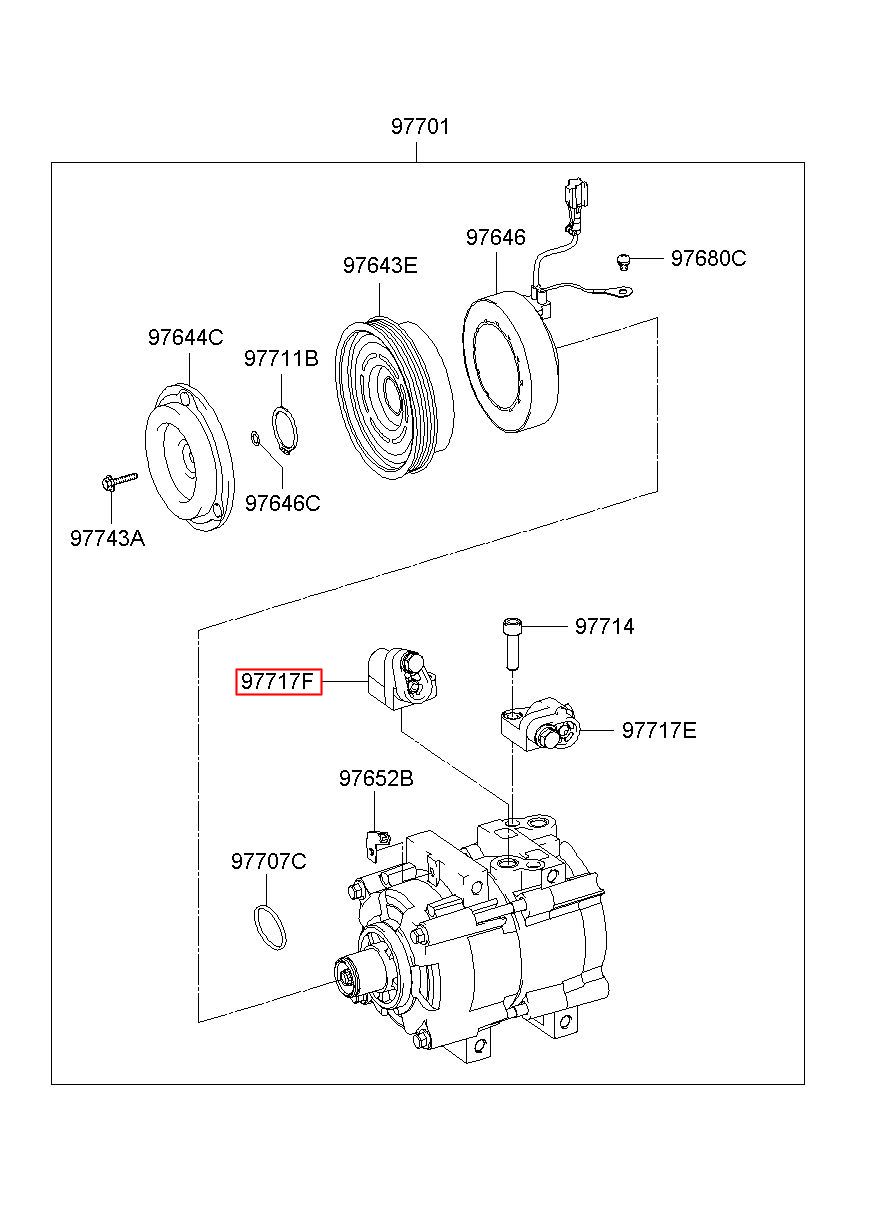 97701

97646

97680C

97643E

97644C

97711B

97646C

97743A

97714

97717F

97717E

97652B

97707C