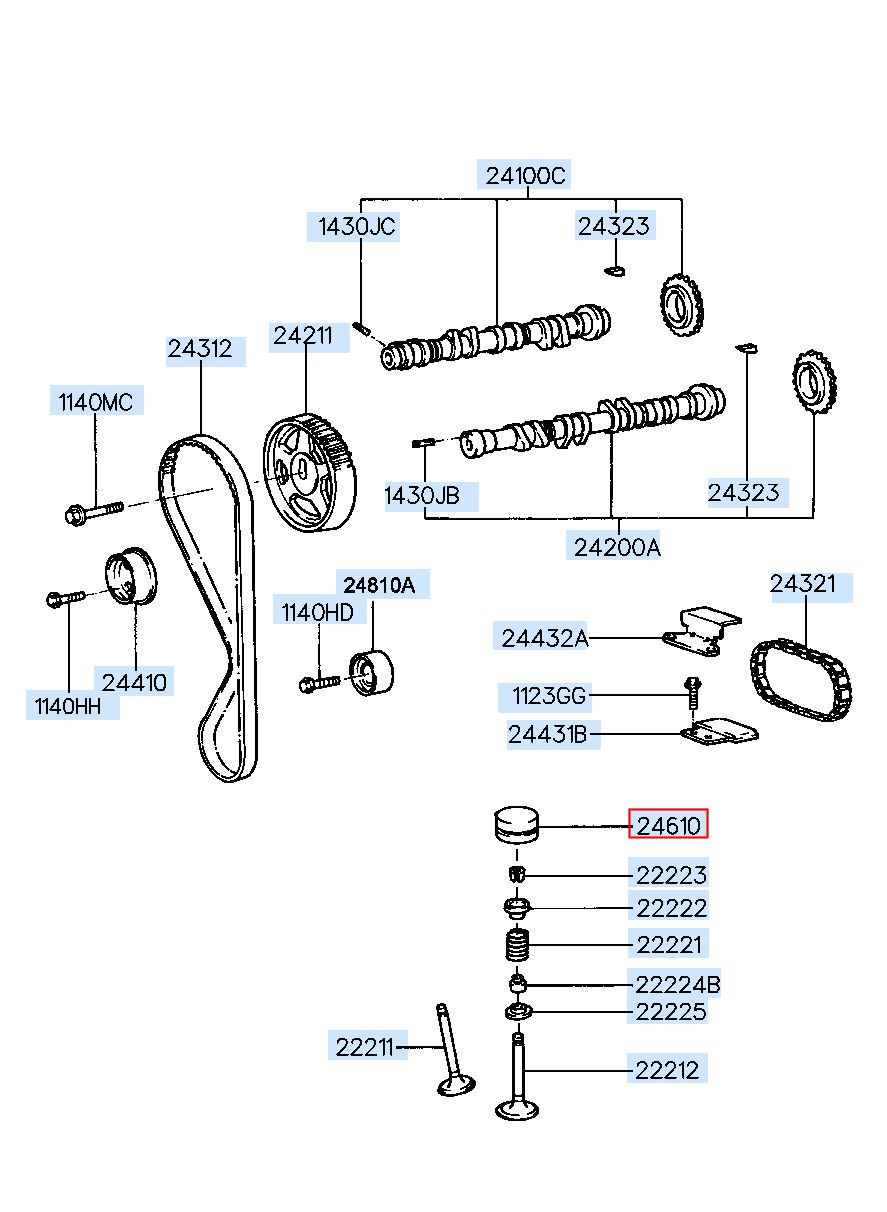 24100C
1430JC
24323
24312
24211
1140MC
1430JB
24323
24200A
24810A
24321
1140HD
24432A
24410
1140HH
1123GG
24431B
24610
22223
22222
22221
22224B
22225
22211
22212