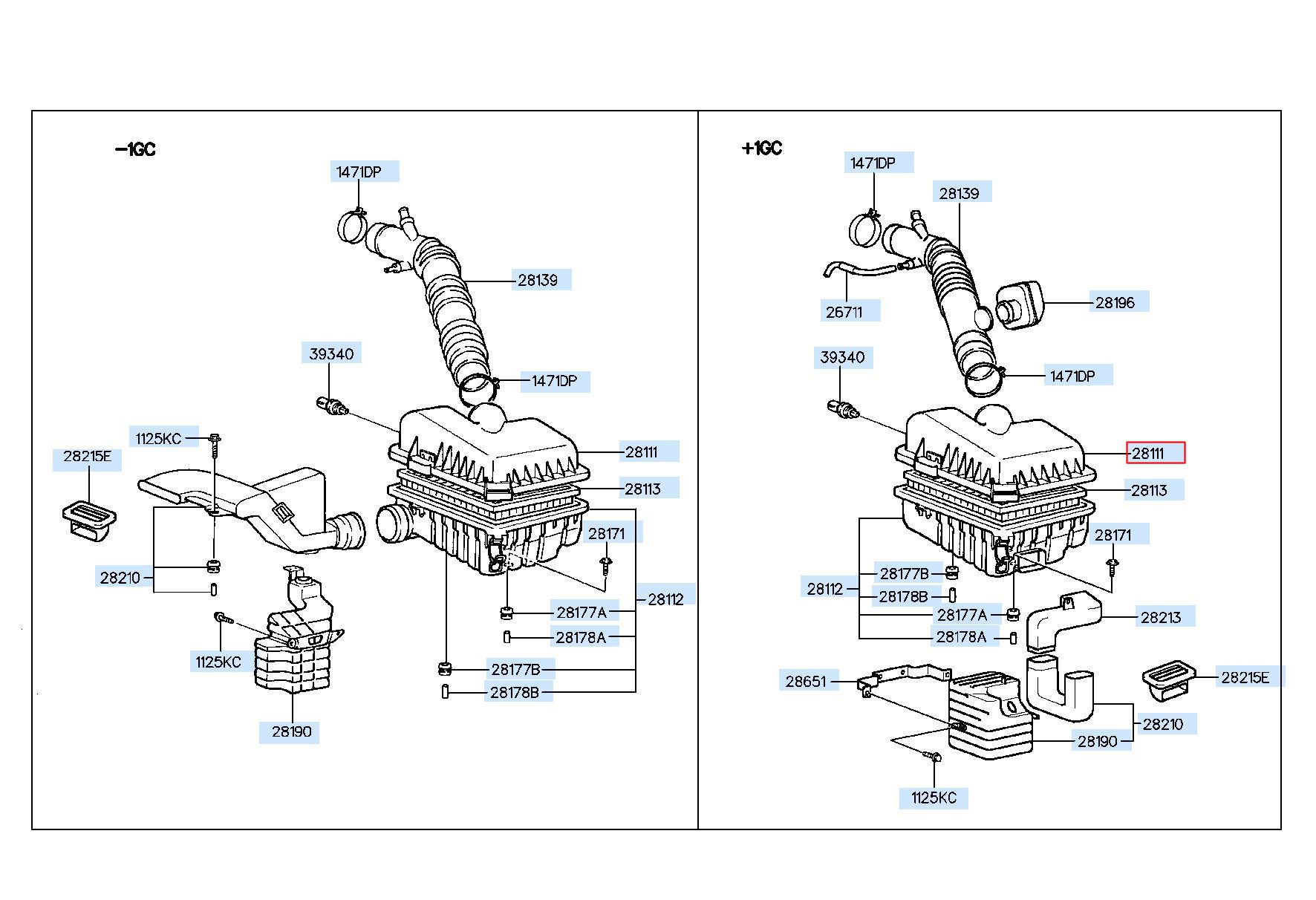 −1GC

1471DP

28139

39340

1471DP

1125KC

28215E

28111

28113

28171

28210

28112

28177A

28178A

1125KC

28177B

28178B

28190

+1GC

1471DP

28139

26711

28196

39340

1471DP

28111

28113

28171

28177B

28112

28178B

28177A

28213

28178A

28651

28215E

28210

28190

1125KC