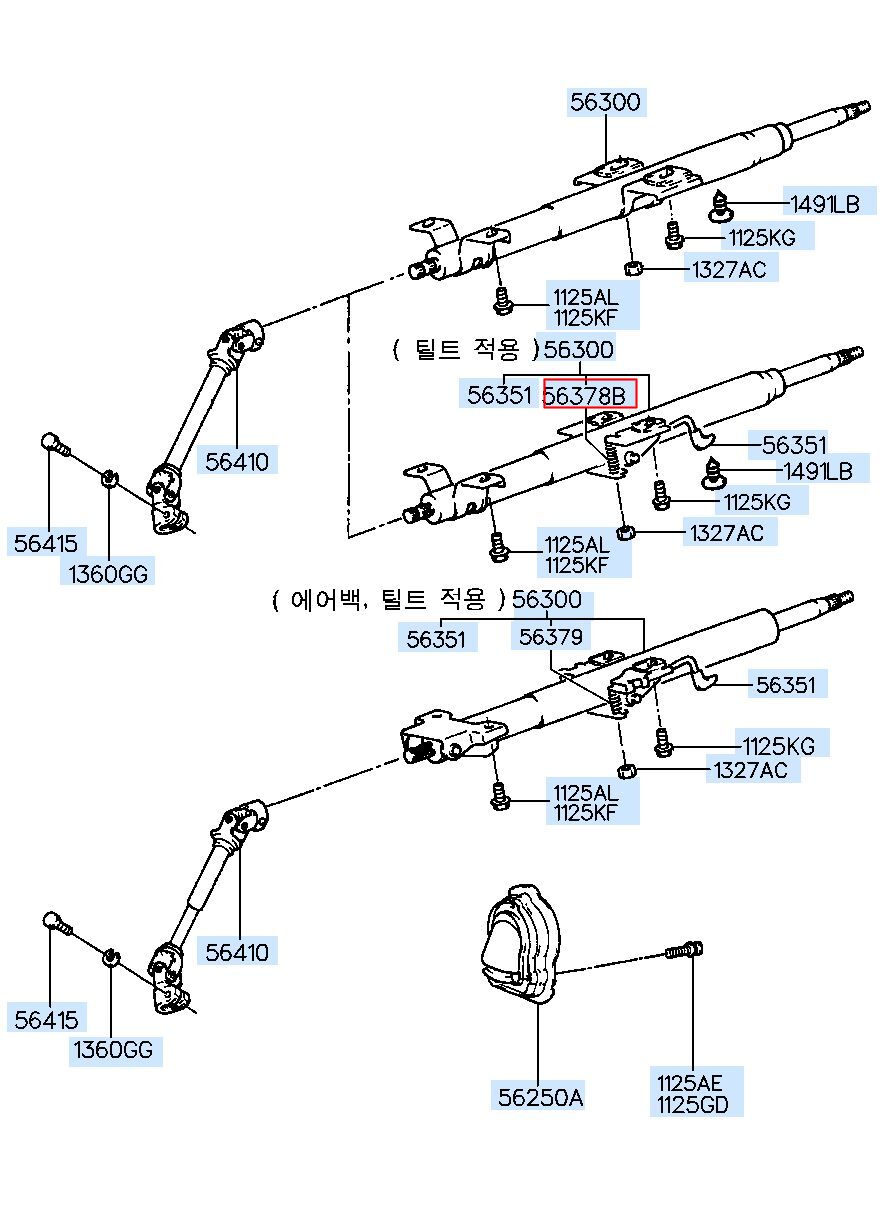 56300
1491LB
1125KG
1327AC
1125AL
1125KF
( 틸트 적용 ) 56300
56351
56378B
56351
1491LB
1125KG
1327AC
1125AL
1125KF
56410
56415
1360GG
( 에어백, 틸트 적용 ) 56300
56351
56379
56351
1125KG
1327AC
1125AL
1125KF
56410
56415
1360GG
56250A
1125AE
1125GD