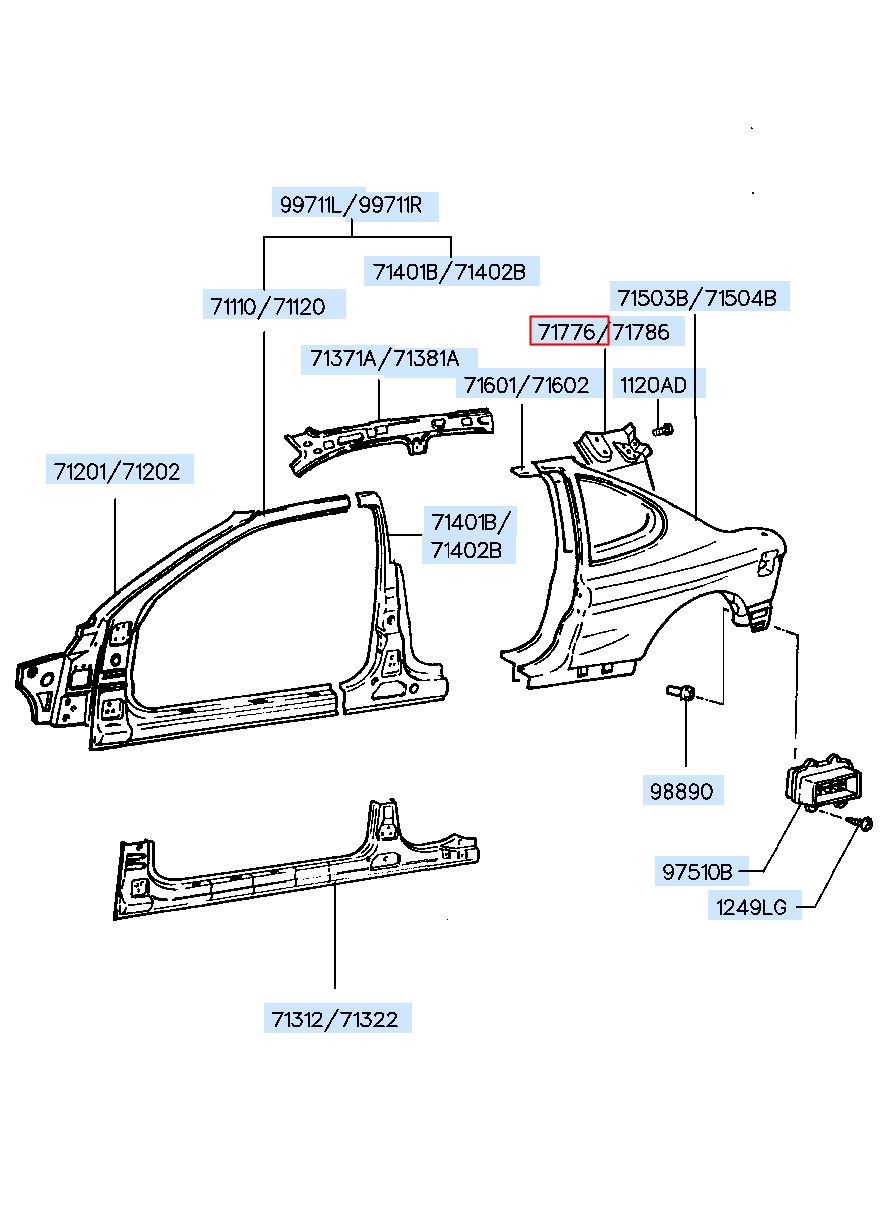 99711L/99711R

71401B/71402B

71110/71120

71503B/71504B

71776/71786

71371A/71381A

71601/71602

1120AD

71201/71202

71401B/
71402B

98890

97510B

1249LG

71312/71322