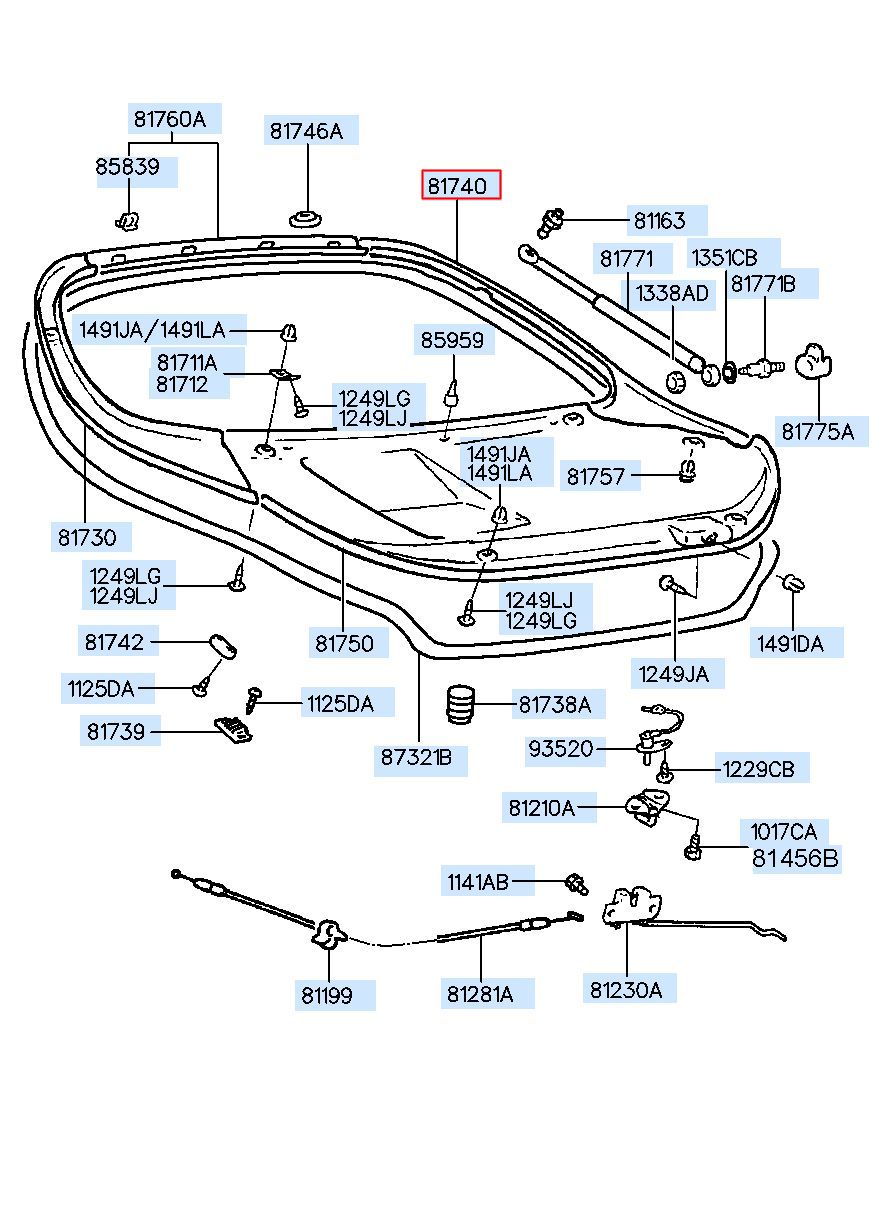 81760A
81746A
85839
81740
81163
81771
1351CB
1338AD
81771B
1491JA/1491LA
85959
81711A
81712
1249LG
1249LJ
81775A
1491JA
1491LA
81757
81730
1249LG
1249LJ
1249LJ
1249LG
1491DA
81742
81750
1249JA
1125DA
1125DA
81738A
81739
87321B
93520
1229CB
81210A
1017CA
81456B
1141AB
81199
81281A
81230A