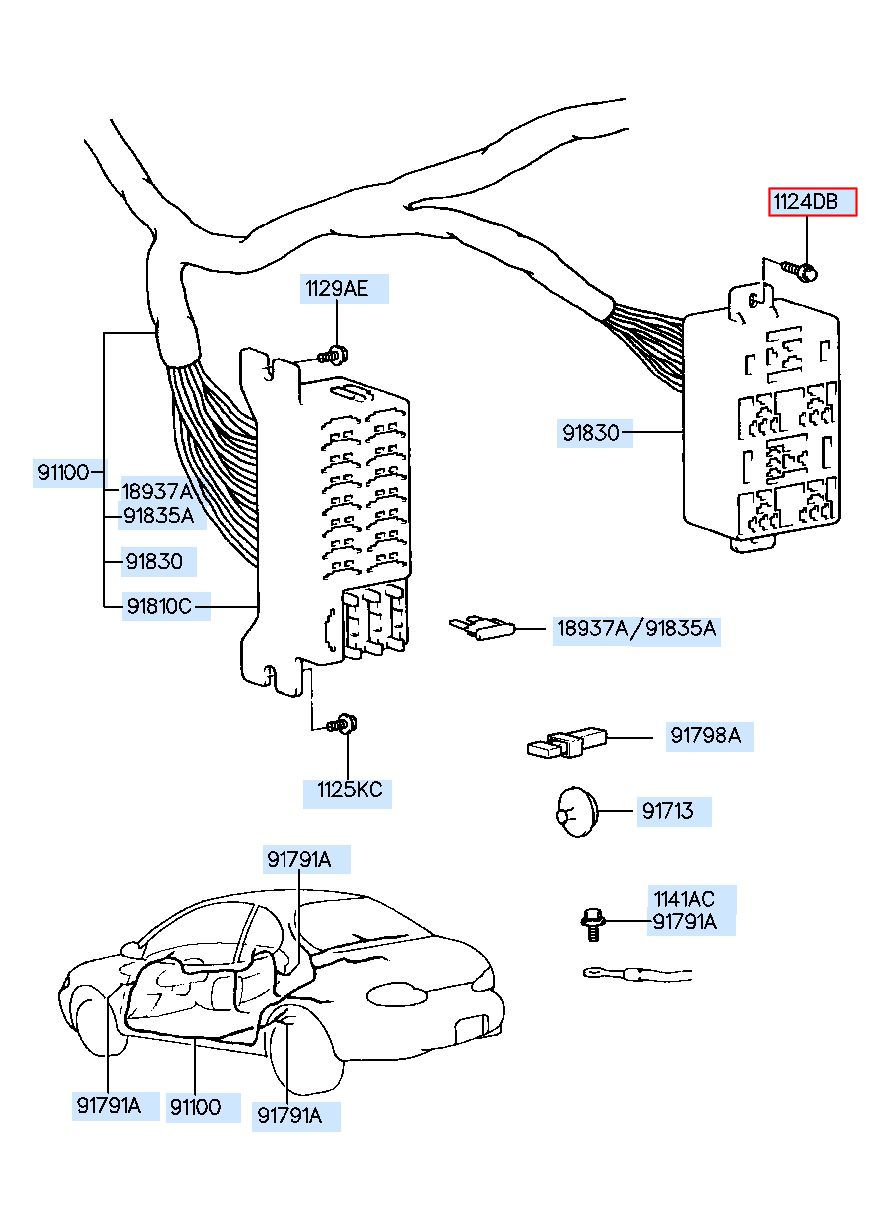 1124DB

1129AE

91830

91100

18937A

91835A

91830

91810C

18937A/91835A

91798A

1125KC

91713

91791A

1141AC
91791A

91791A

91100

91791A