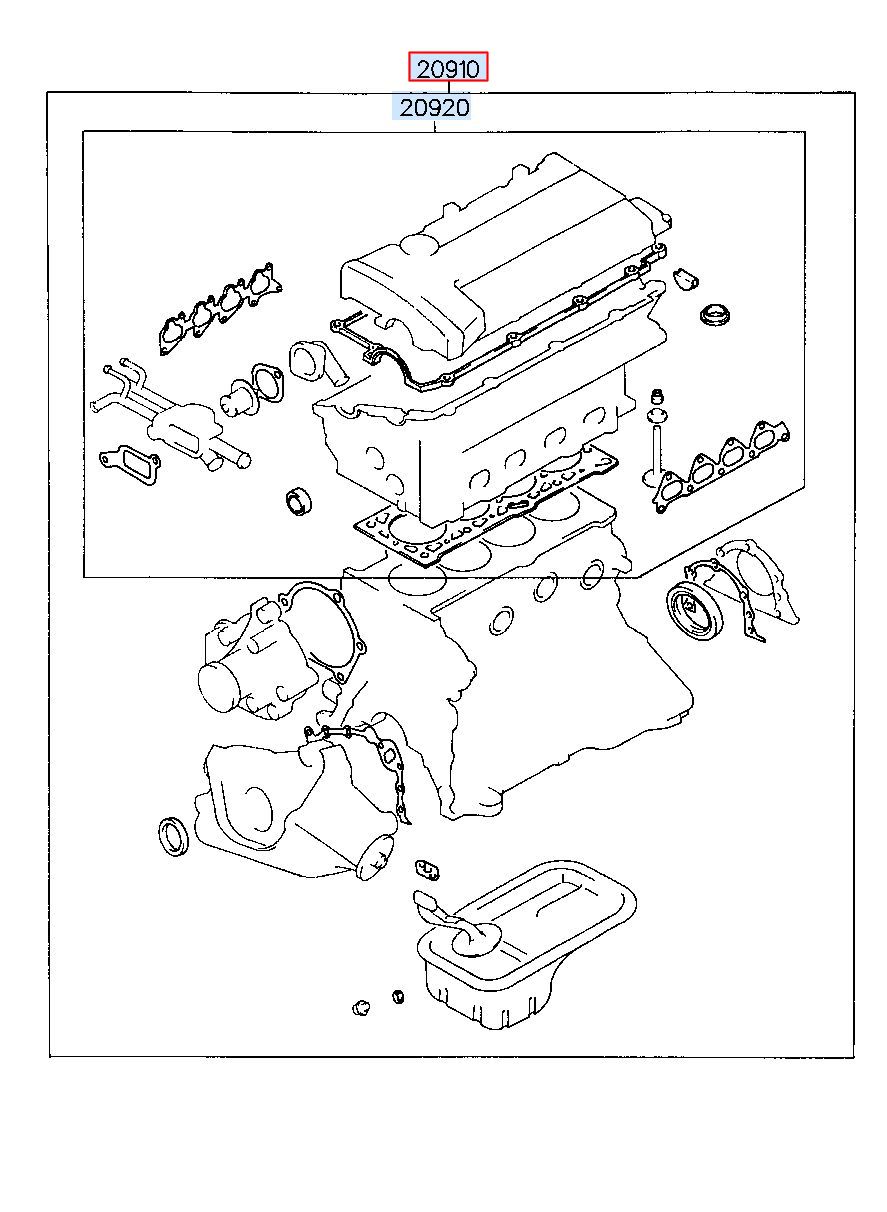 20910
20920