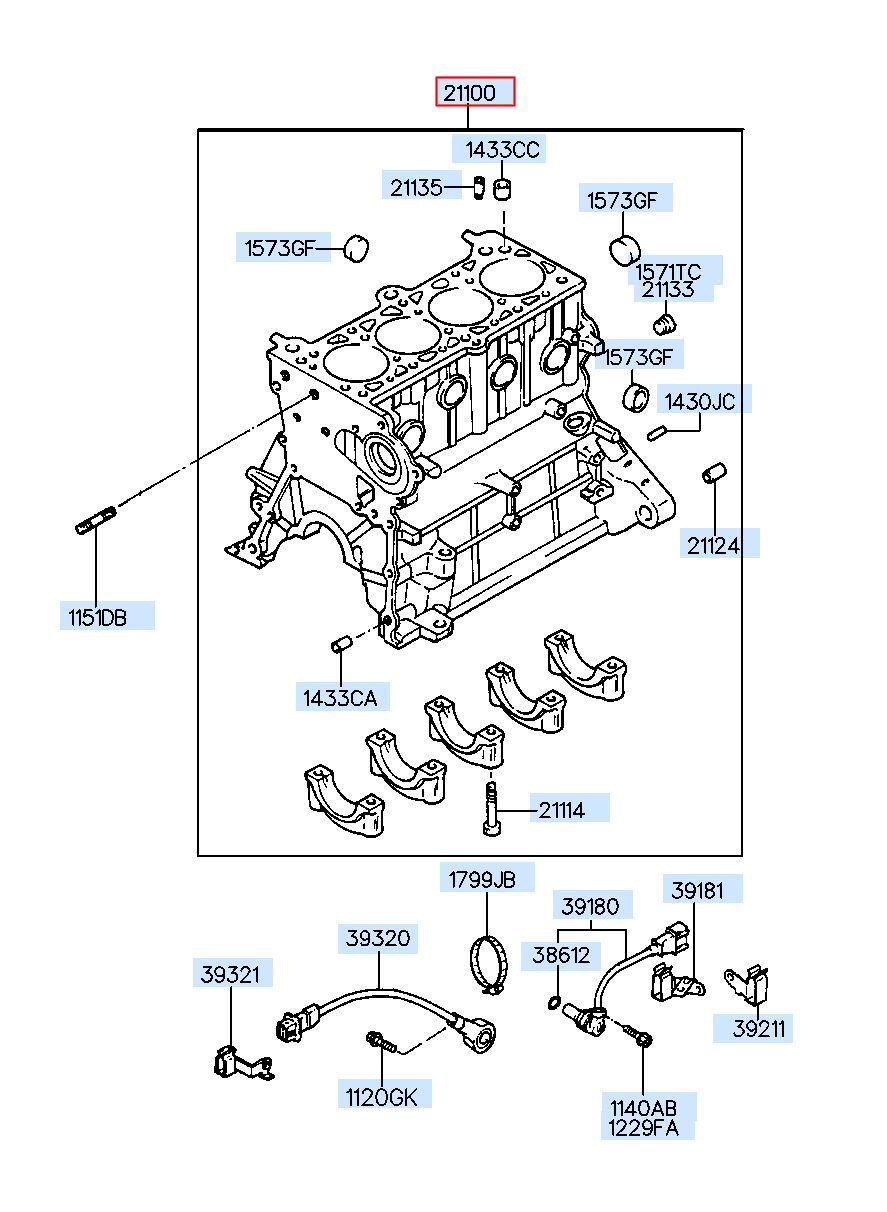 21100
1433CC
21135
1573GF
1573GF
1571TC
21133
1573GF
1430JC
21124
1151DB
1433CA
21114
1799JB
39180
39181
39320
38612
39321
39211
1120GK
1140AB
1229FA