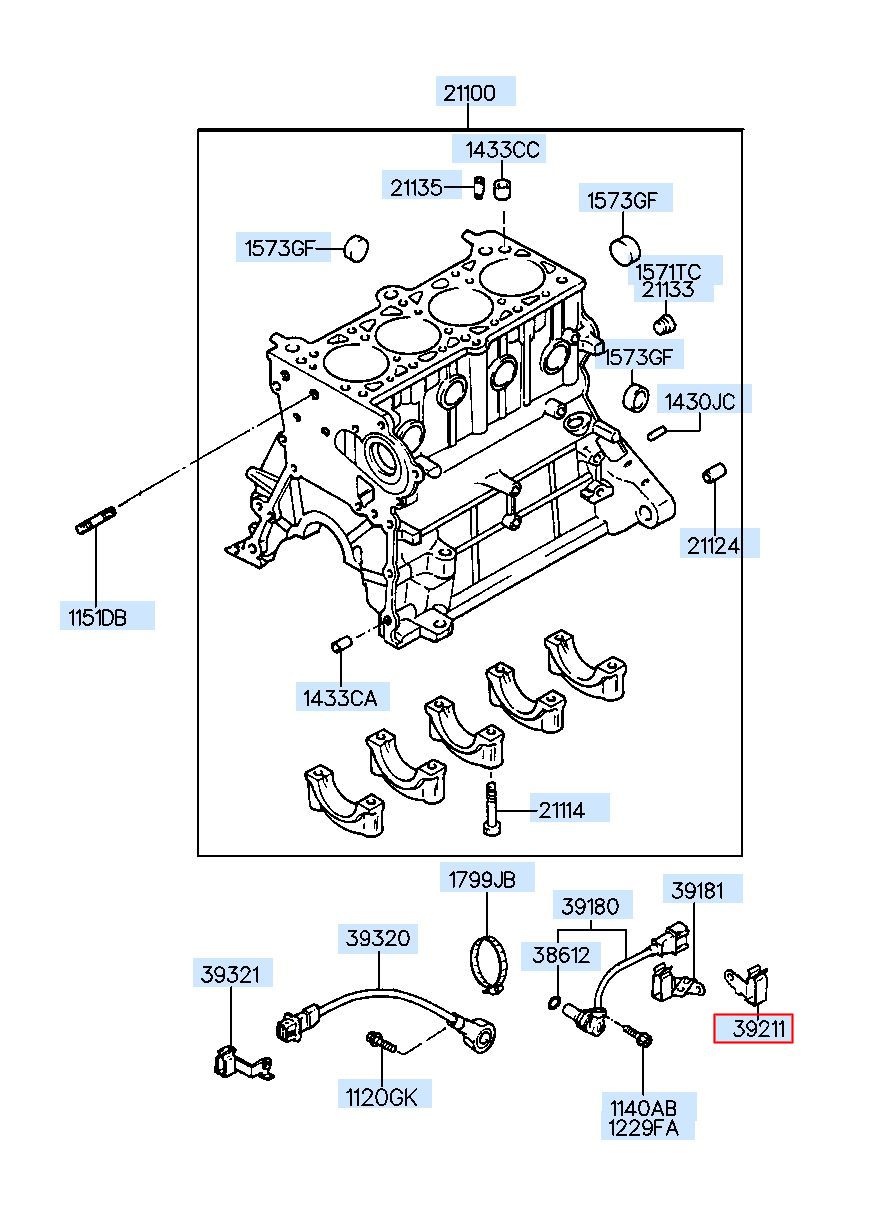 21100
1433CC
21135
1573GF
1573GF
1571TC
21133
1573GF
1430JC
21124
1151DB
1433CA
21114
1799JB
39180
39181
39320
38612
39321
39211
1120GK
1140AB
1229FA