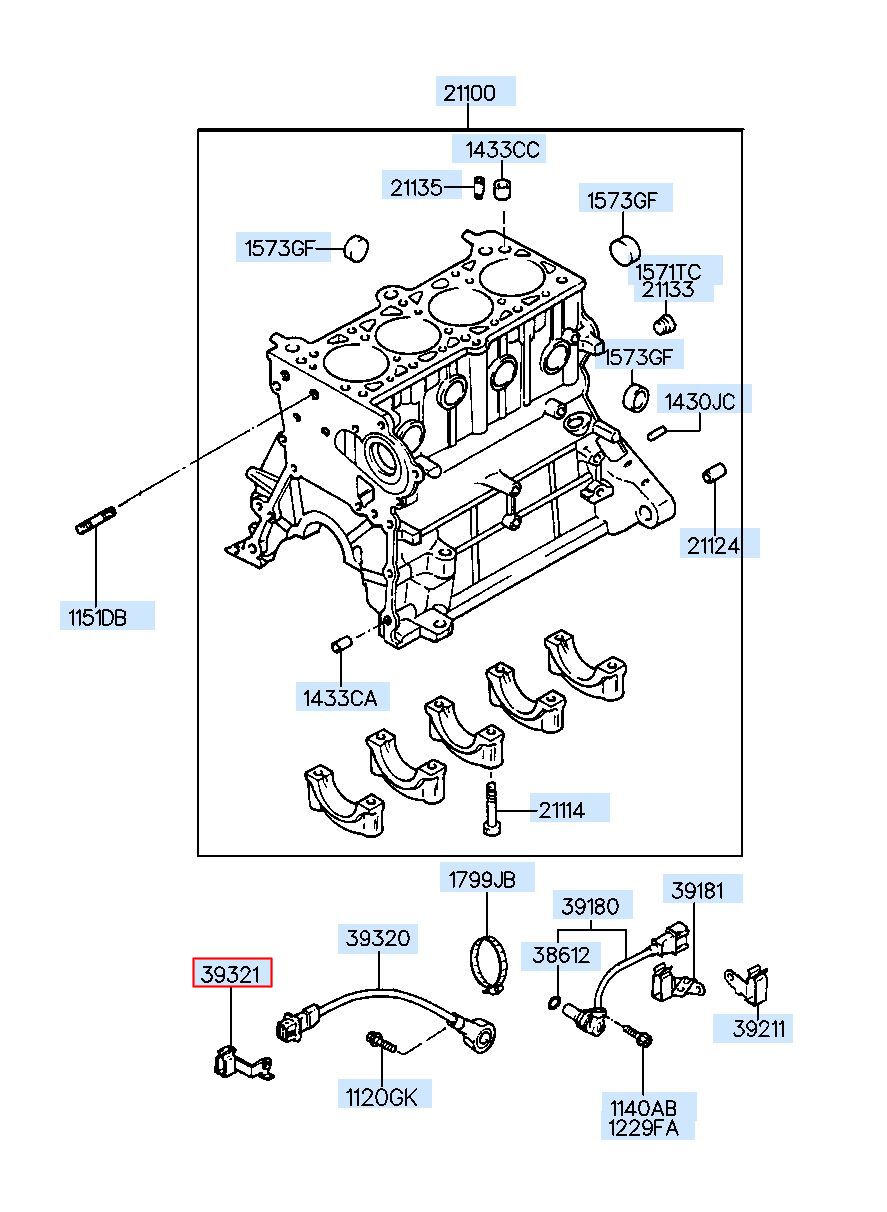 21100
1433CC
21135
1573GF
1573GF
1571TC
21133
1573GF
1430JC
21124
1151DB
1433CA
21114
1799JB
39180
39181
39320
38612
39321
39211
1120GK
1140AB
1229FA