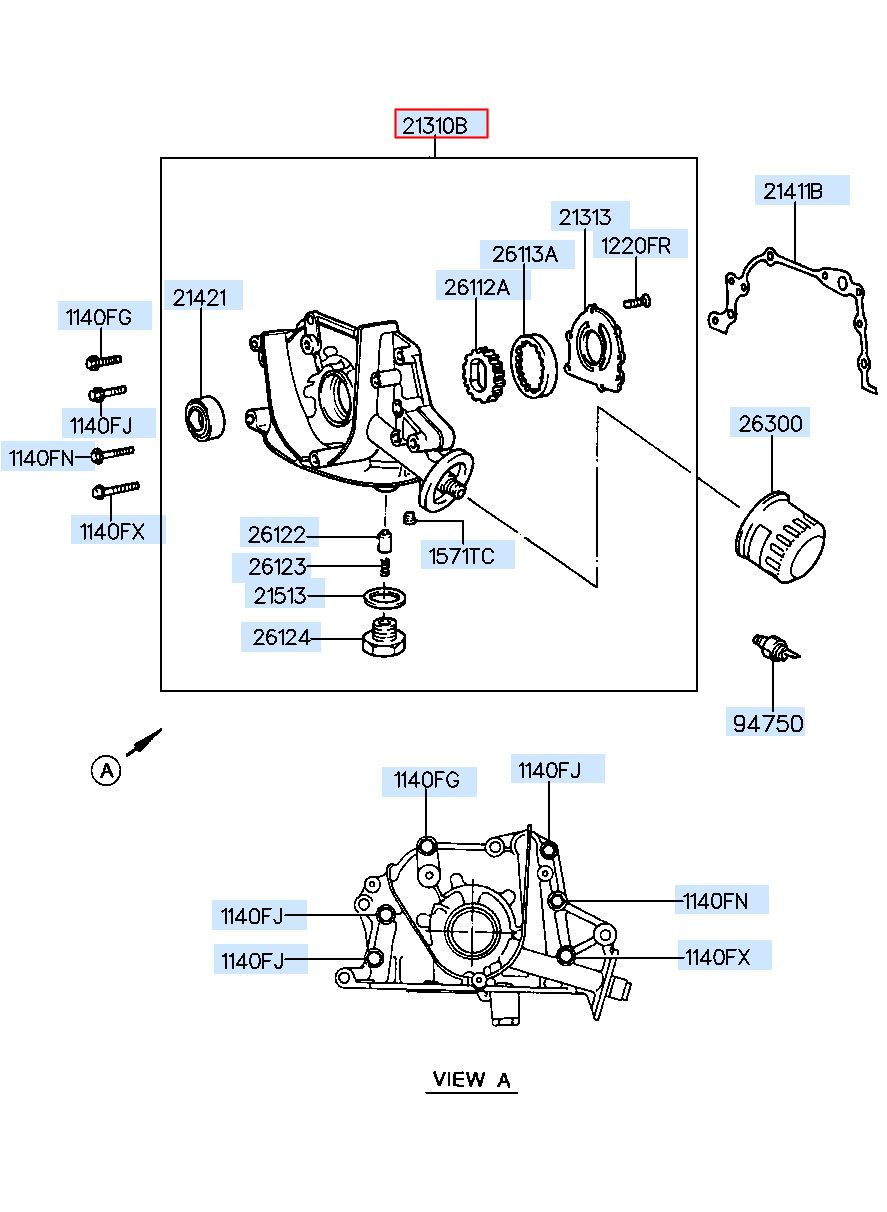 21310B

21411B

21313

26113A

1220FR

26112A

21421

1140FG

1140FJ

1140FN

1140FX

26300

26122

1571TC

26123

21513

26124

94750

A

1140FG

1140FJ

1140FJ

1140FN

1140FJ

1140FX

VIEW A