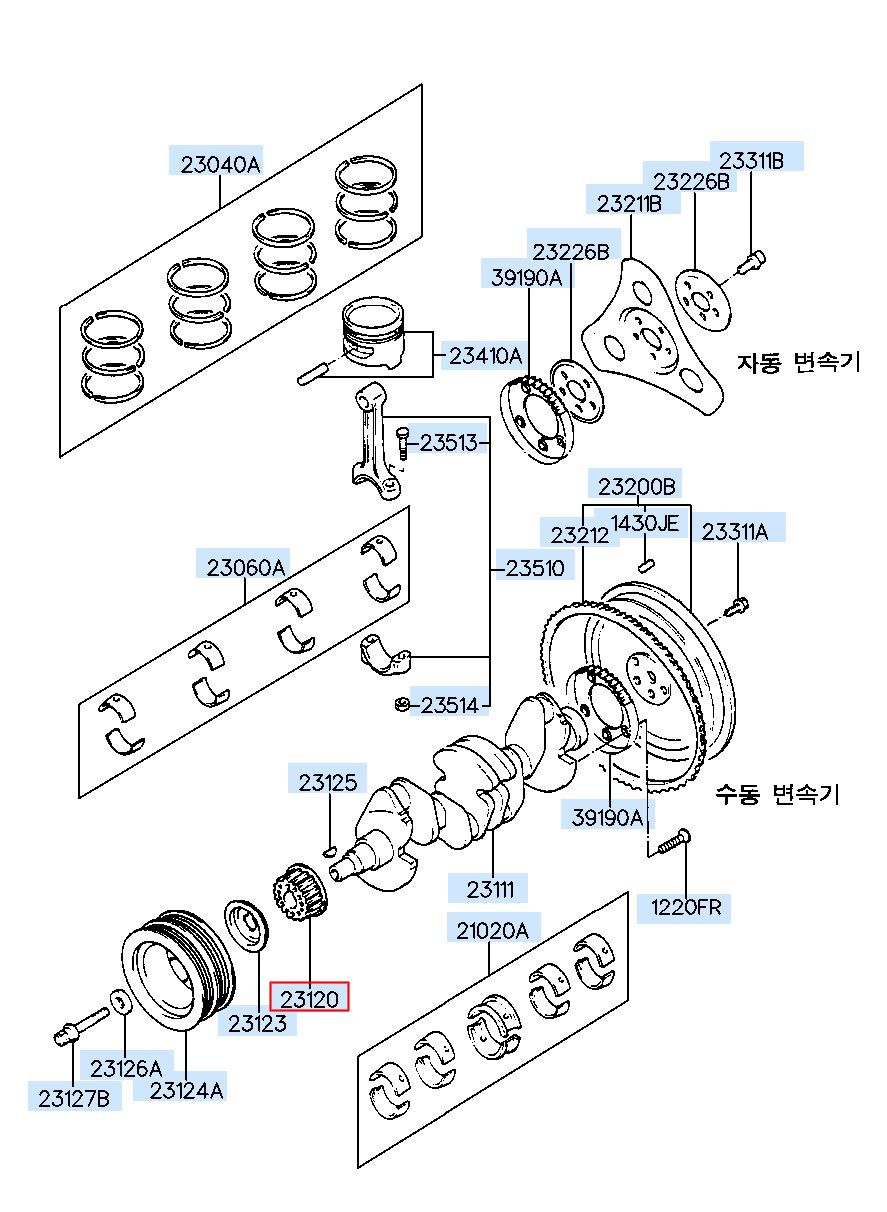 23040A
23311B
23226B
23211B
23226B
39190A
23410A
자동 변속기
23513
23200B
23212
1430JE
23311A
23060A
23510
23514
23125
수동 변속기
39190A
23111
1220FR
21020A
23120
23123
23126A
23124A
23127B