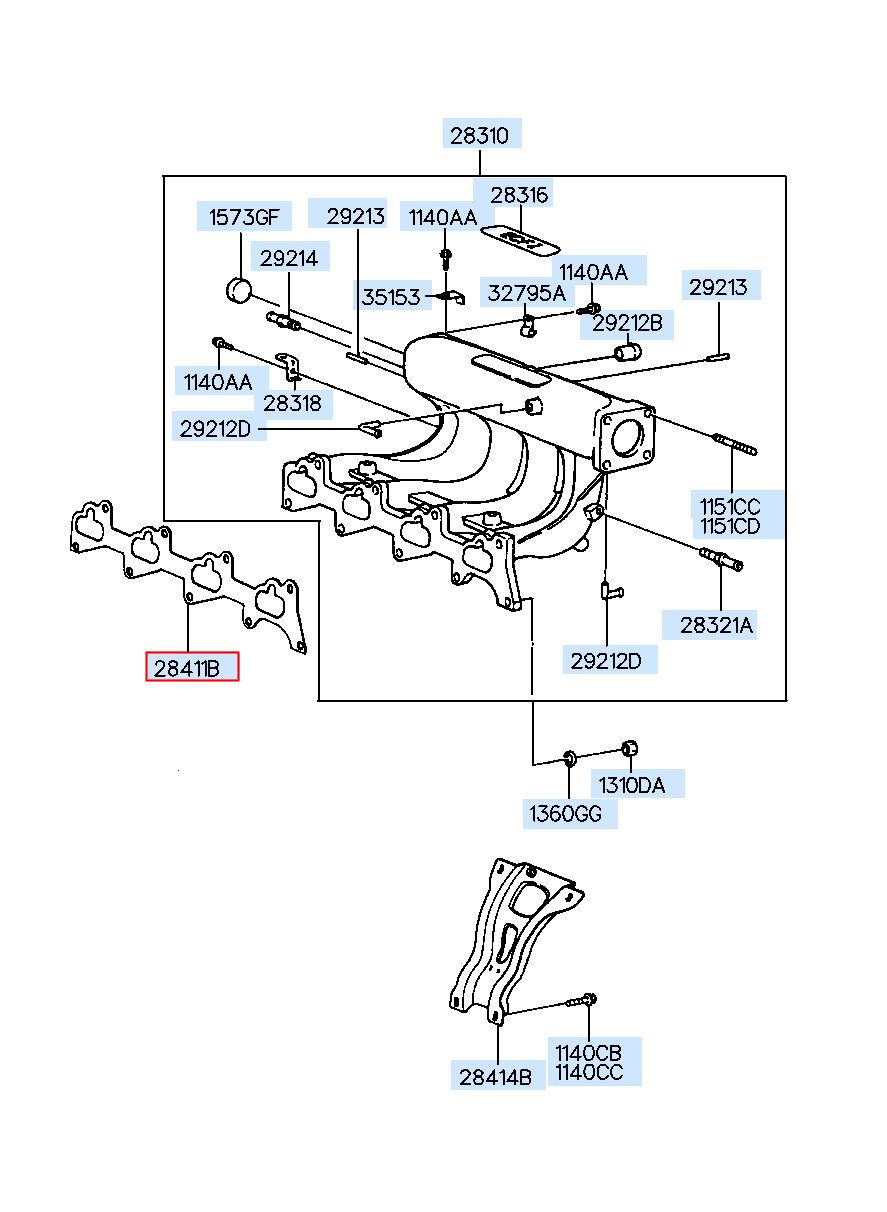 28310
28316
1573GF
29213
1140AA
29214
1140AA
29213
35153
32795A
29212B
1140AA
28318
29212D
1151CC
1151CD
28321A
29212D
28411B
1310DA
1360GG
28414B
1140CB
1140CC