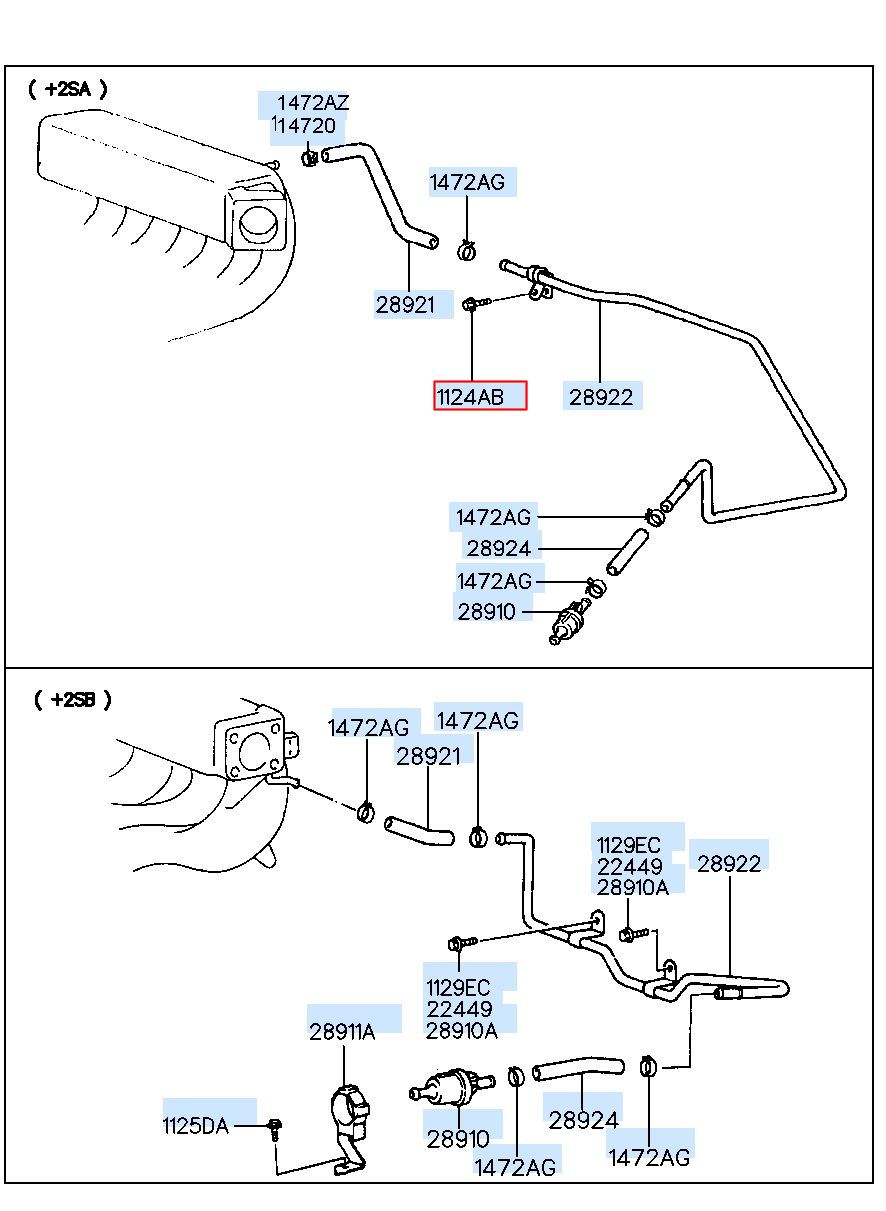 ( +2SA )

1472AZ
14720

1472AG

28921

1124AB

28922

1472AG
28924
1472AG
28910

( +2SB )

1472AG
1472AG
28921

1129EC
22449
28910A

28922

1129EC
22449
28910A

28911A

1125DA

28910
1472AG
28924
1472AG