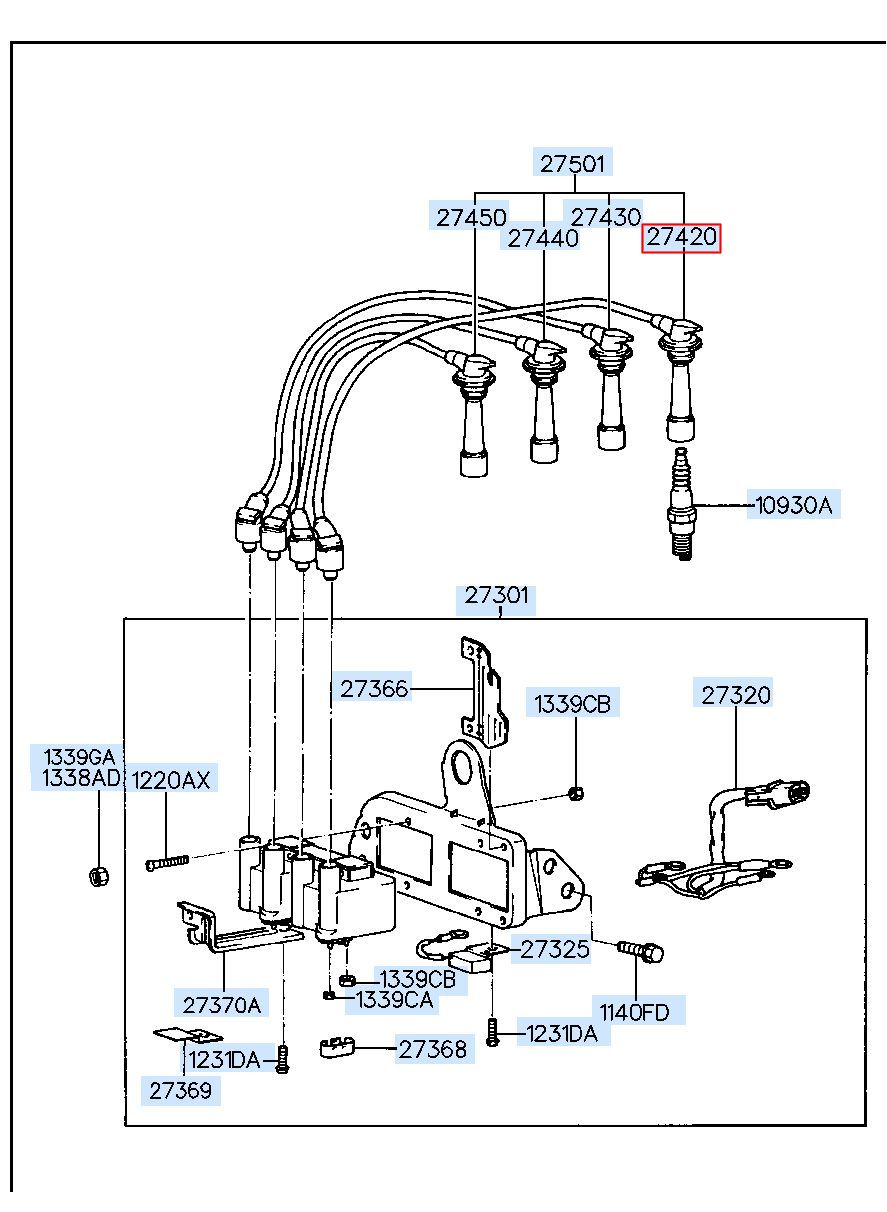 27501
27450
27440
27430
27420
10930A
27301
27366
1339CB
27320
1339GA
1338AD
1220AX
27325
1339CB
1339CA
27370A
1140FD
1231DA
27368
1231DA
27369