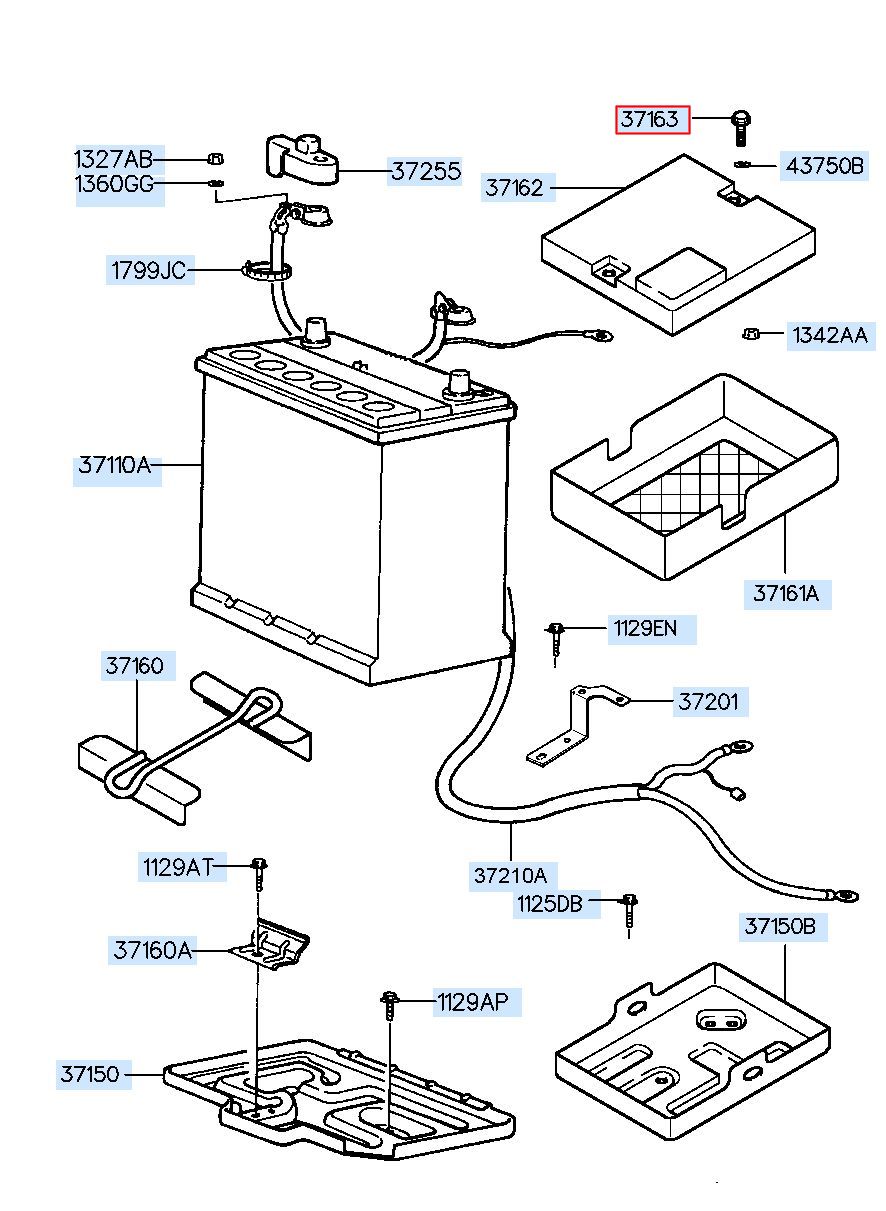 37163
1327AB
1360GG
37255
37162
43750B
1799JC
1342AA
37110A
37161A
1129EN
37160
37201
1129AT
37210A
1125DB
37150B
37160A
1129AP
37150