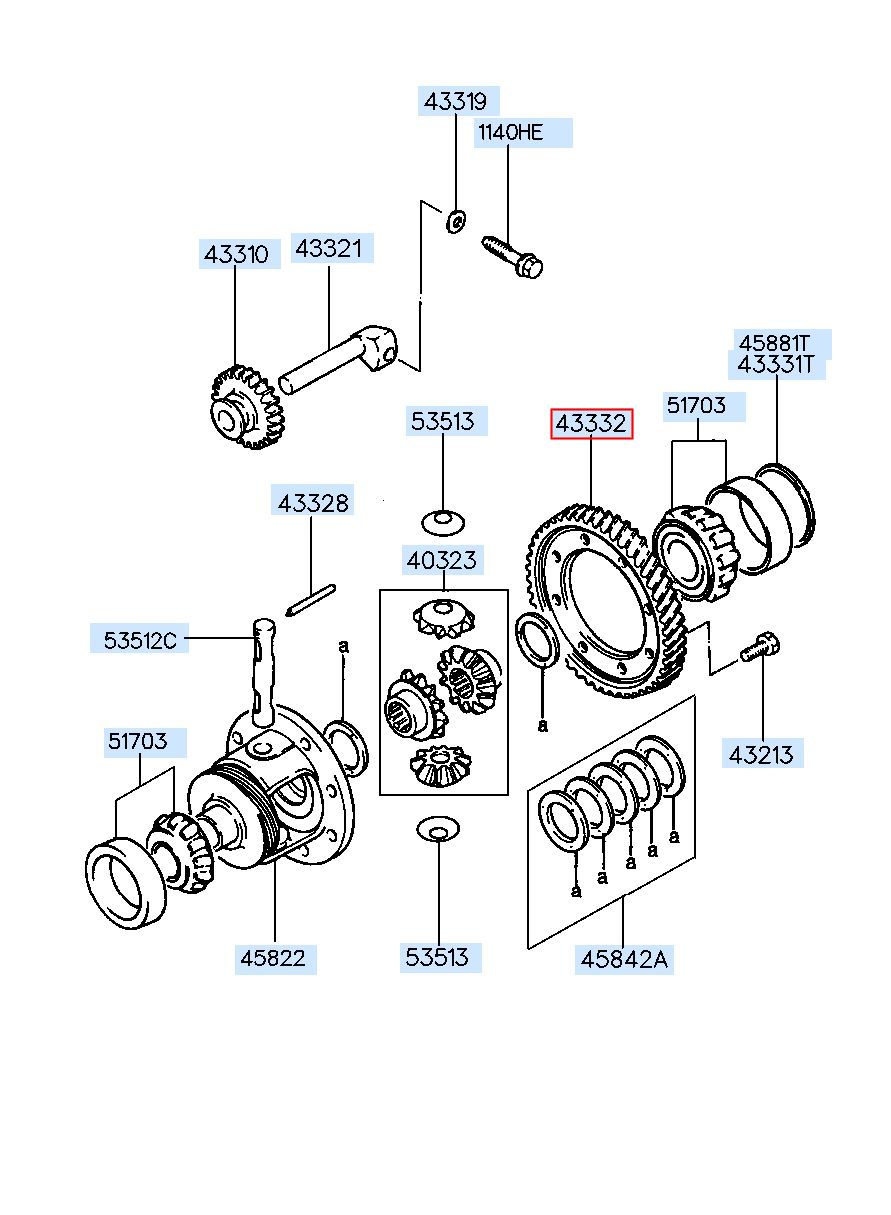 43319
1140HE
43310
43321
45881T
43331T
53513
43332
51703
43328
40323
53512C
a
a
43213
51703
a
a
a
a
a
45822
53513
45842A