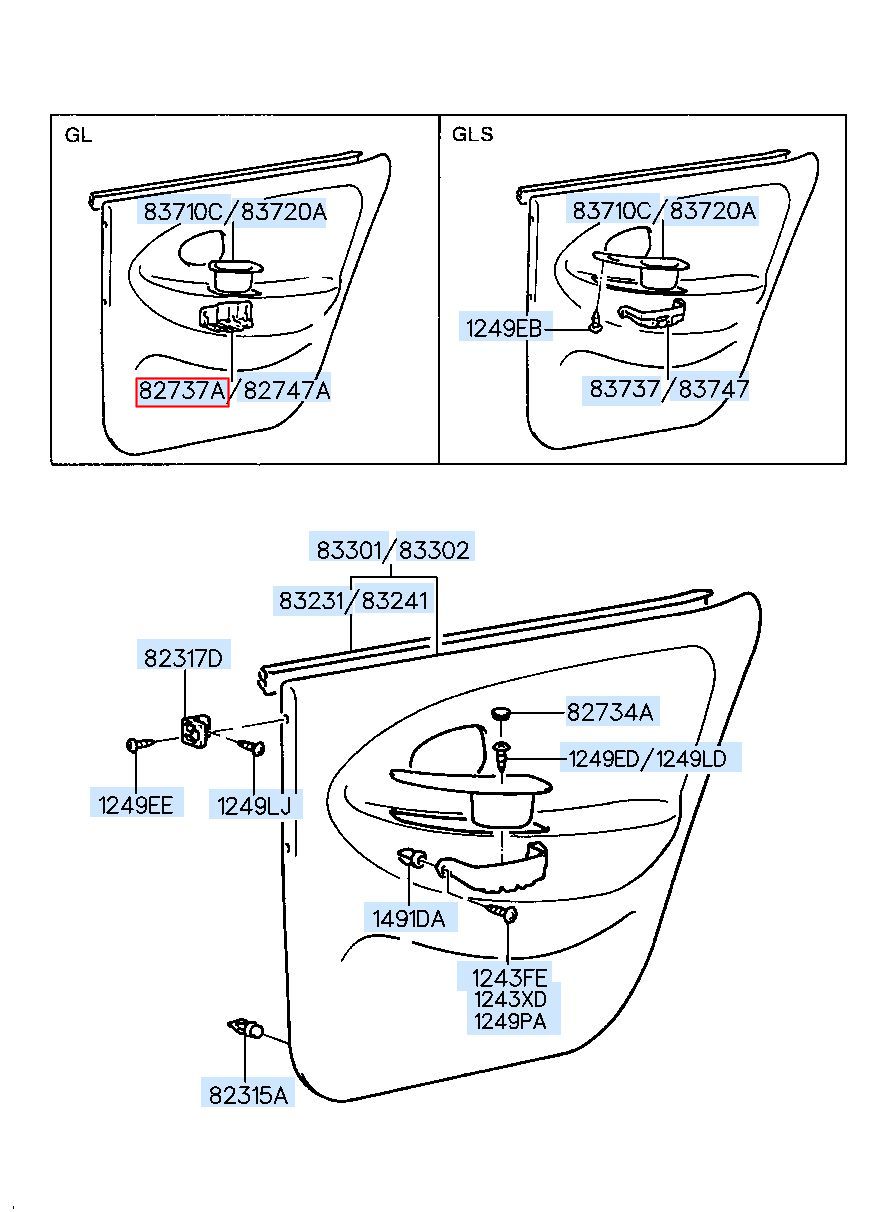 GL

83710C/83720A

82737A/82747A

GLS

83710C/83720A

1249EB

83737/83747

83301/83302

83231/83241

82317D

1249EE

1249LJ

82734A

1249ED/1249LD

1491DA

1243FE
1243XD
1249PA

82315A