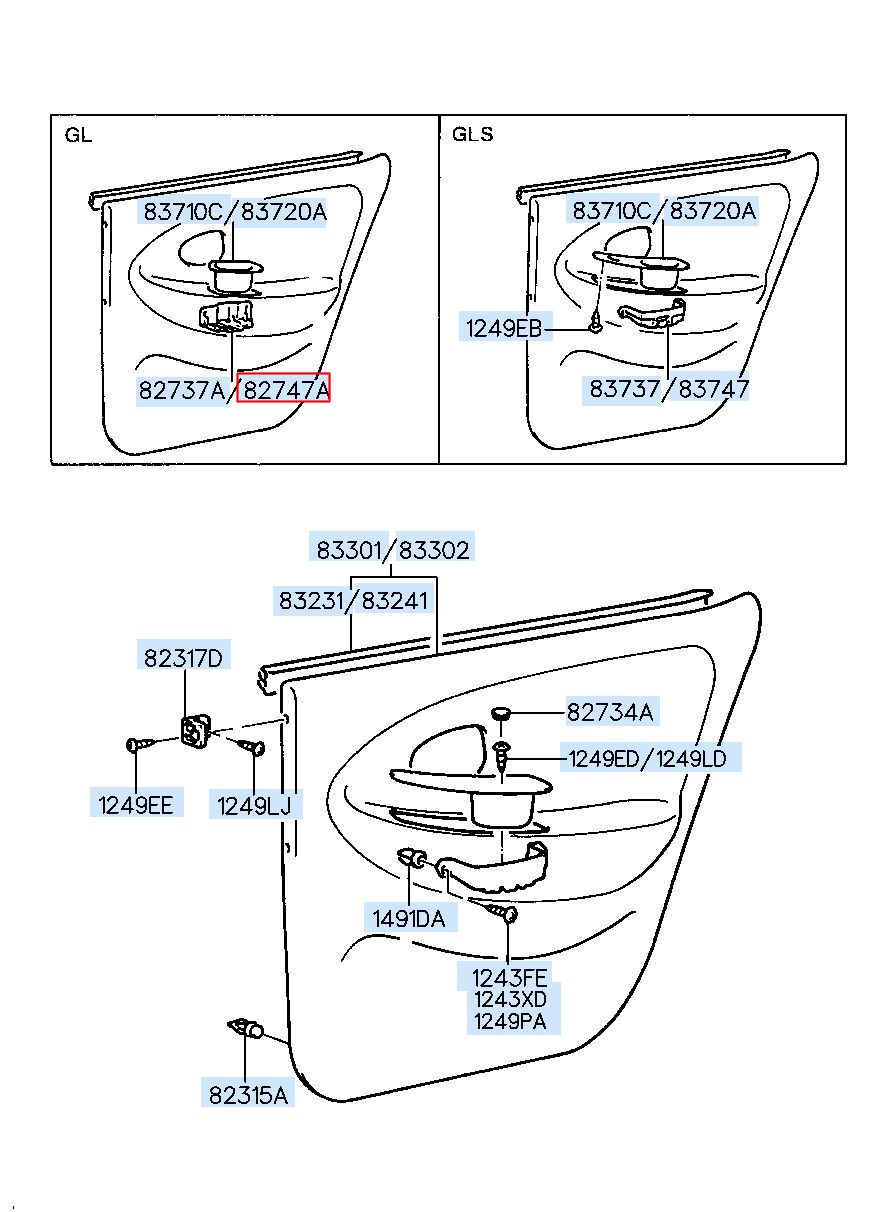 GL

83710C/83720A

82737A/82747A

GLS

83710C/83720A

1249EB

83737/83747

83301/83302

83231/83241

82317D

1249EE

1249LJ

82734A

1249ED/1249LD

1491DA

1243FE
1243XD
1249PA

82315A