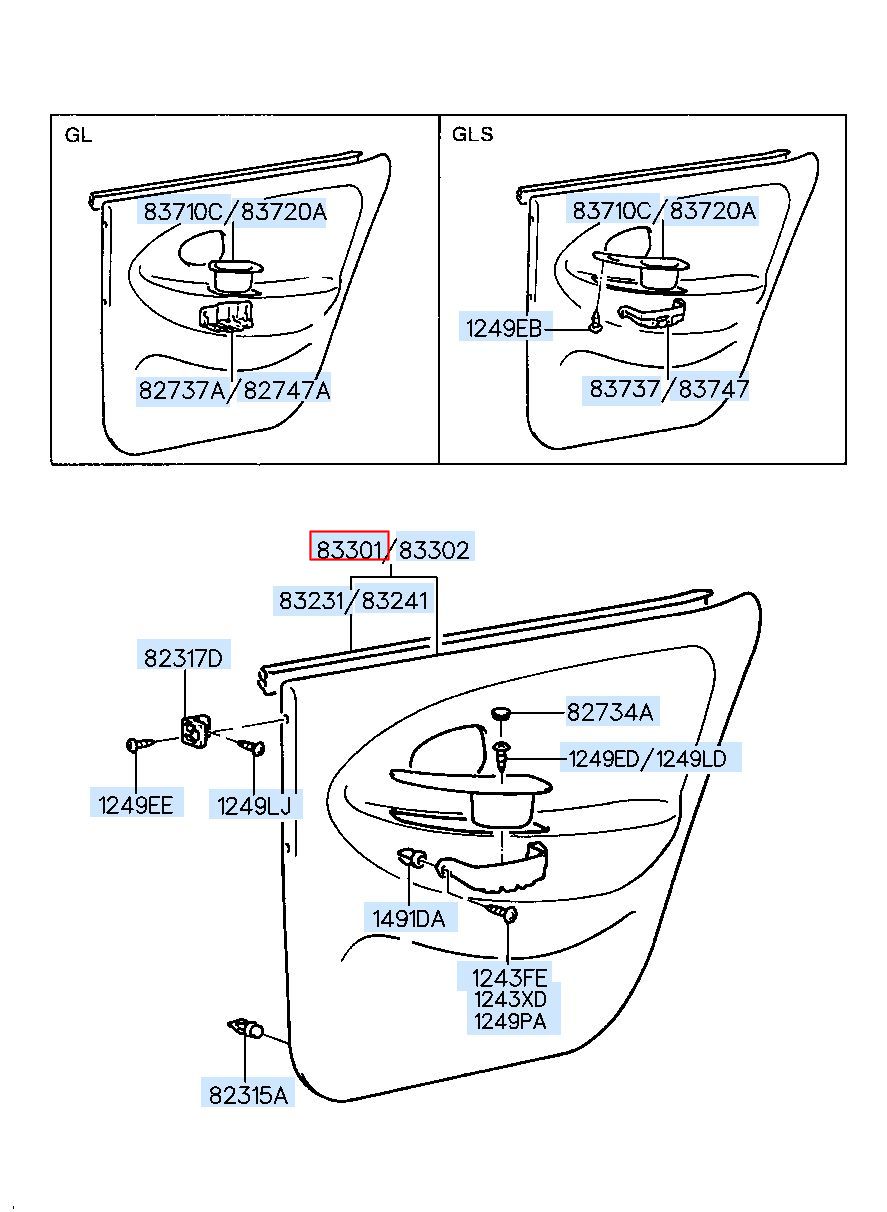 GL

83710C/83720A

82737A/82747A

GLS

83710C/83720A

1249EB

83737/83747

83301/83302

83231/83241

82317D

1249EE

1249LJ

82734A

1249ED/1249LD

1491DA

1243FE
1243XD
1249PA

82315A