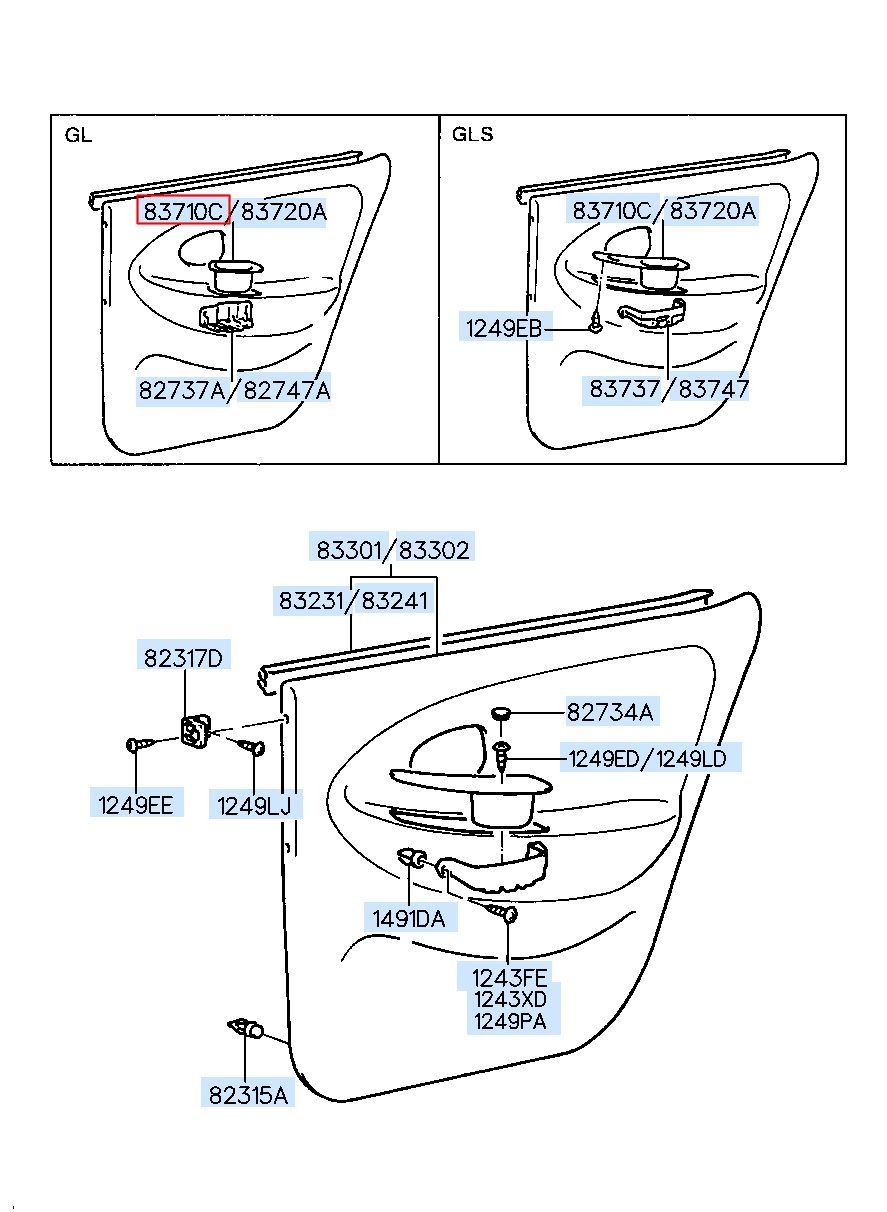 GL

83710C/83720A

82737A/82747A

GLS

83710C/83720A

1249EB

83737/83747

83301/83302

83231/83241

82317D

1249EE

1249LJ

82734A

1249ED/1249LD

1491DA

1243FE
1243XD
1249PA

82315A