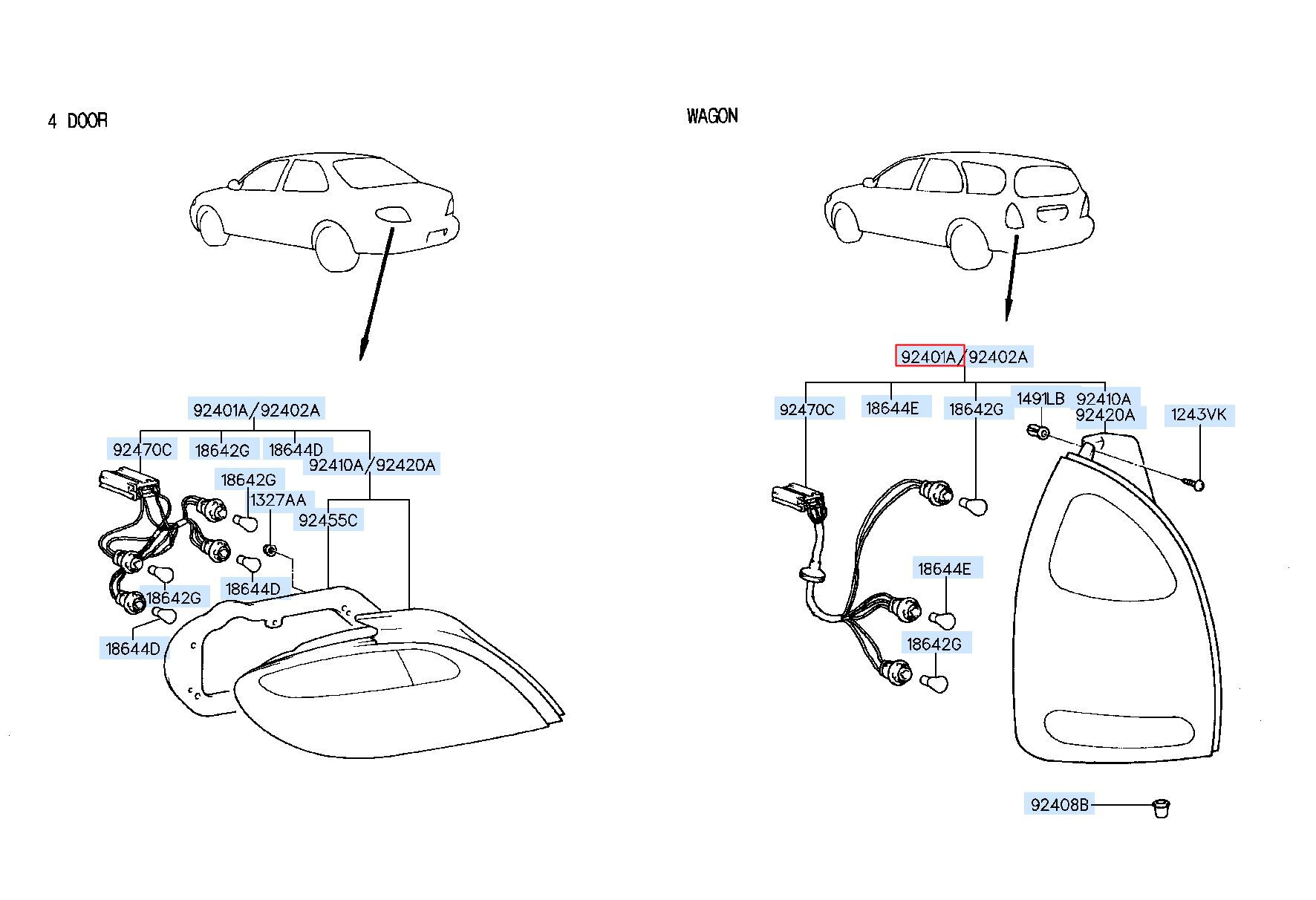 4 DOOR

92401A/92402A
92470C
18642G
18644D
92410A/92420A
18642G
1327AA
92455C
18642G
18644D
18644D

WAGON

92401A/92402A
92470C
18644E
18642G
1491LB
92410A
92420A
1243VK
18644E
18642G
92408B