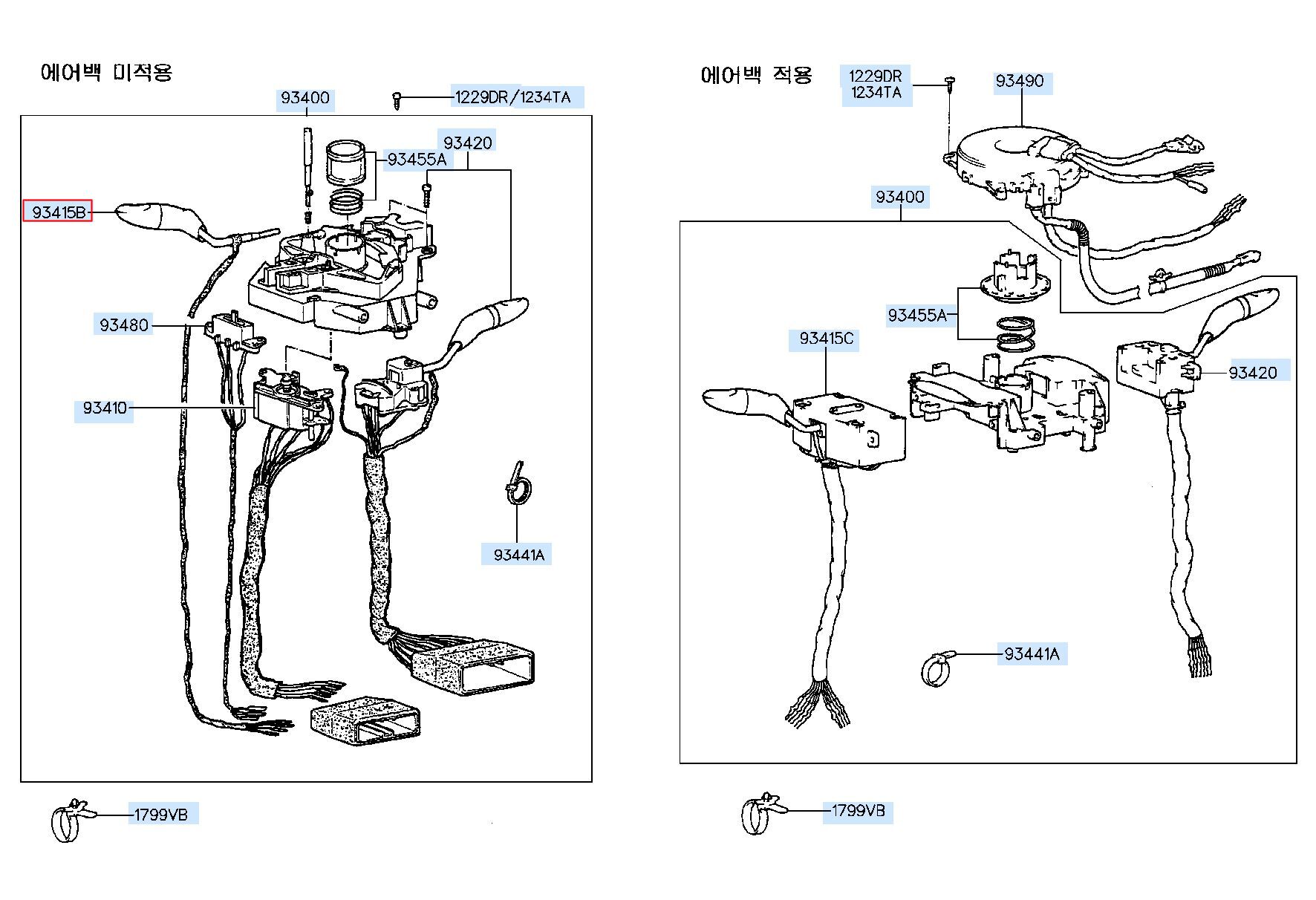 에어백 미적용

93400

1229DR/1234TA

93420

93455A

93415B

93480

93410

93441A

1799VB

에어백 적용

1229DR
1234TA

93490

93400

93455A

93415C

93420

93441A

1799VB