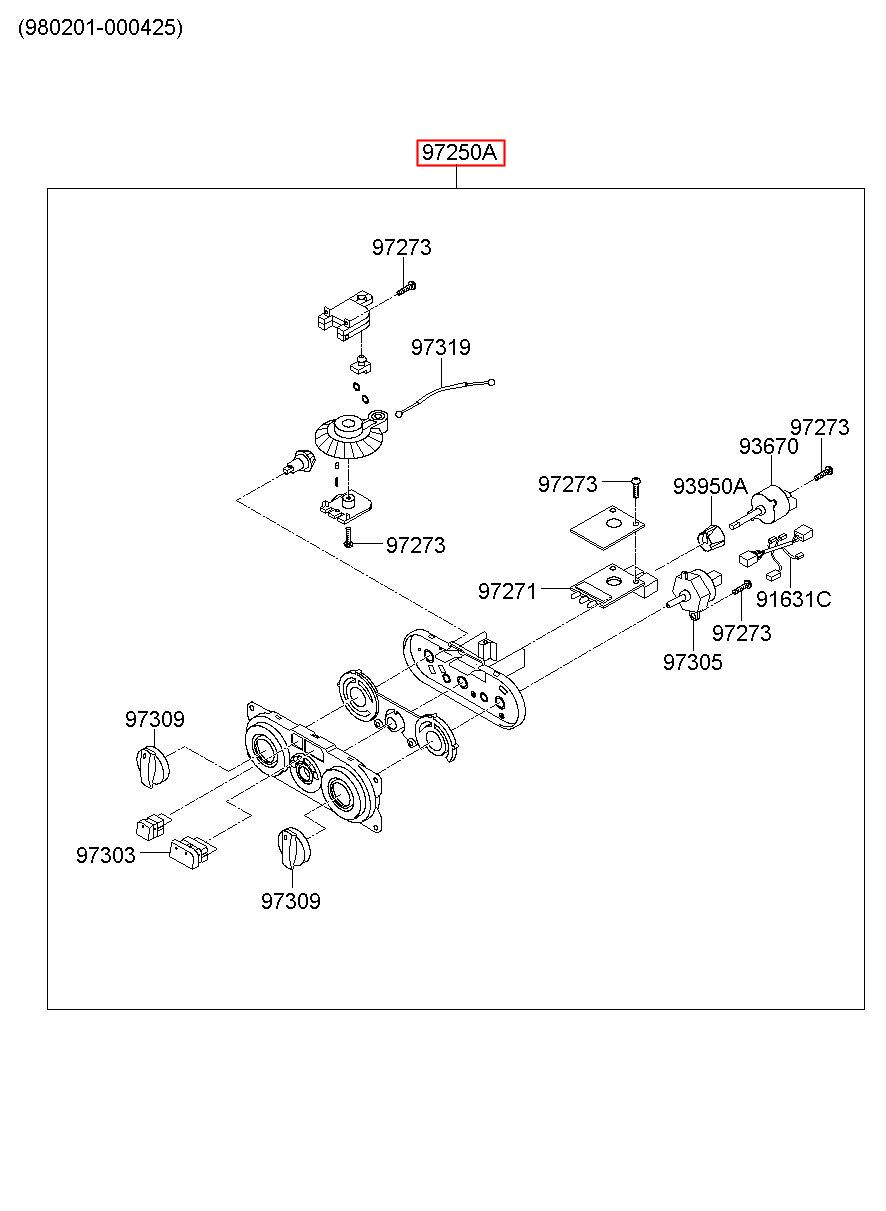 (980201-000425)

97250A

97273

97319

97273

93670

97273

93950A

97273

97271

91631C

97273

97305

97309

97303

97309