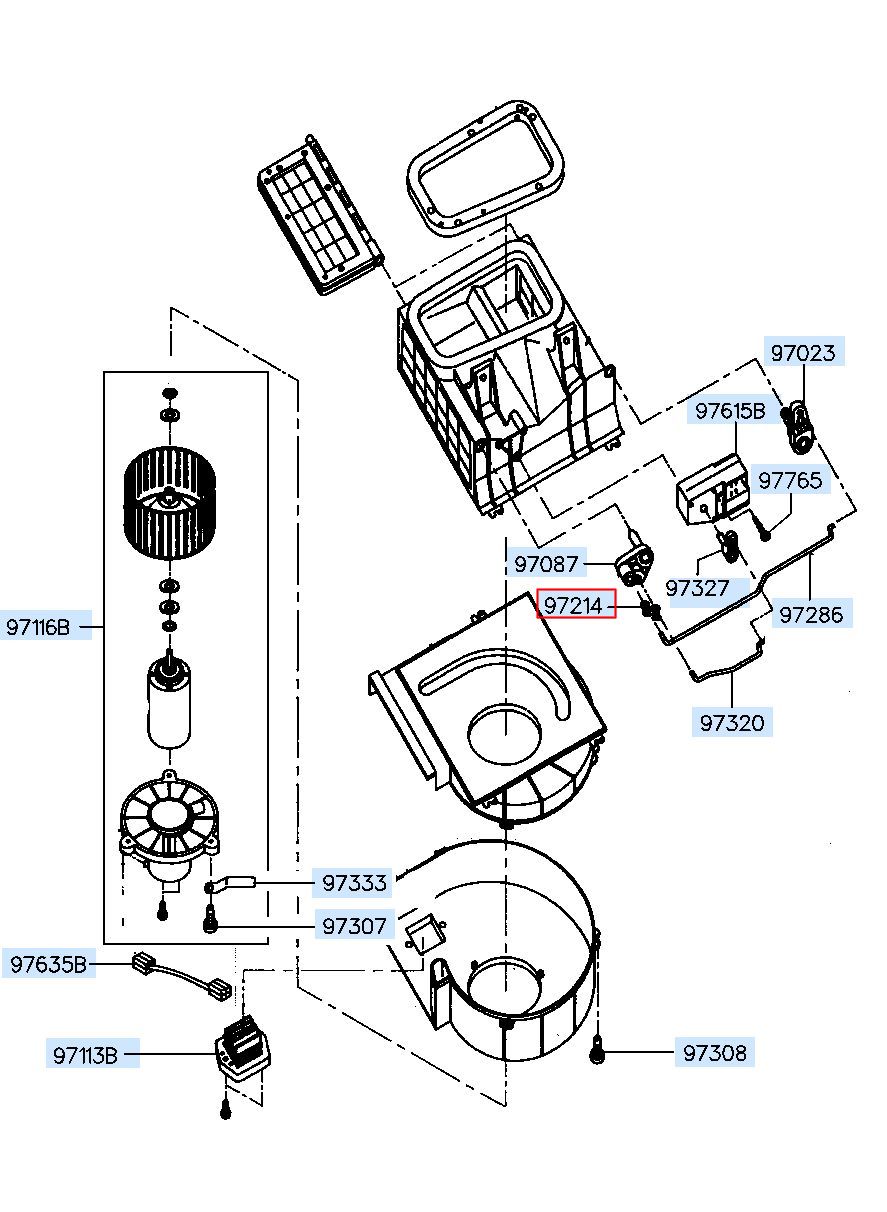 97023
97615B
97765
97087
97327
97214
97286
97116B
97320
97333
97307
97635B
97113B
97308