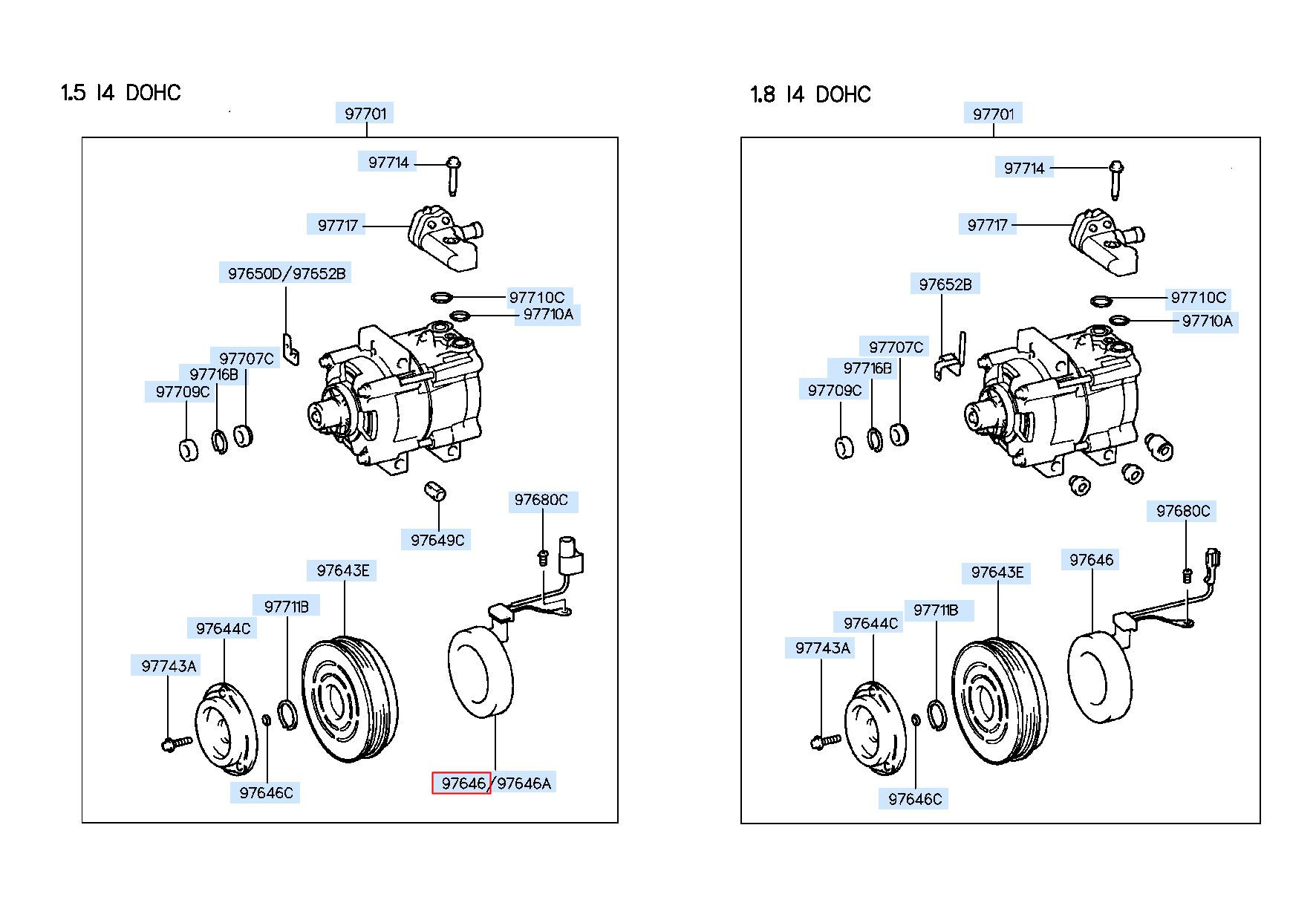 1.5 I4 DOHC

97701
97714
97717
97650D/97652B
97710C
97710A
97707C
97716B
97709C
97649C
97680C
97643E
97711B
97644C
97743A
97646C
97646/97646A

1.8 I4 DOHC

97701
97714
97717
97652B
97710C
97710A
97707C
97716B
97709C
97680C
97646
97643E
97711B
97644C
97743A
97646C