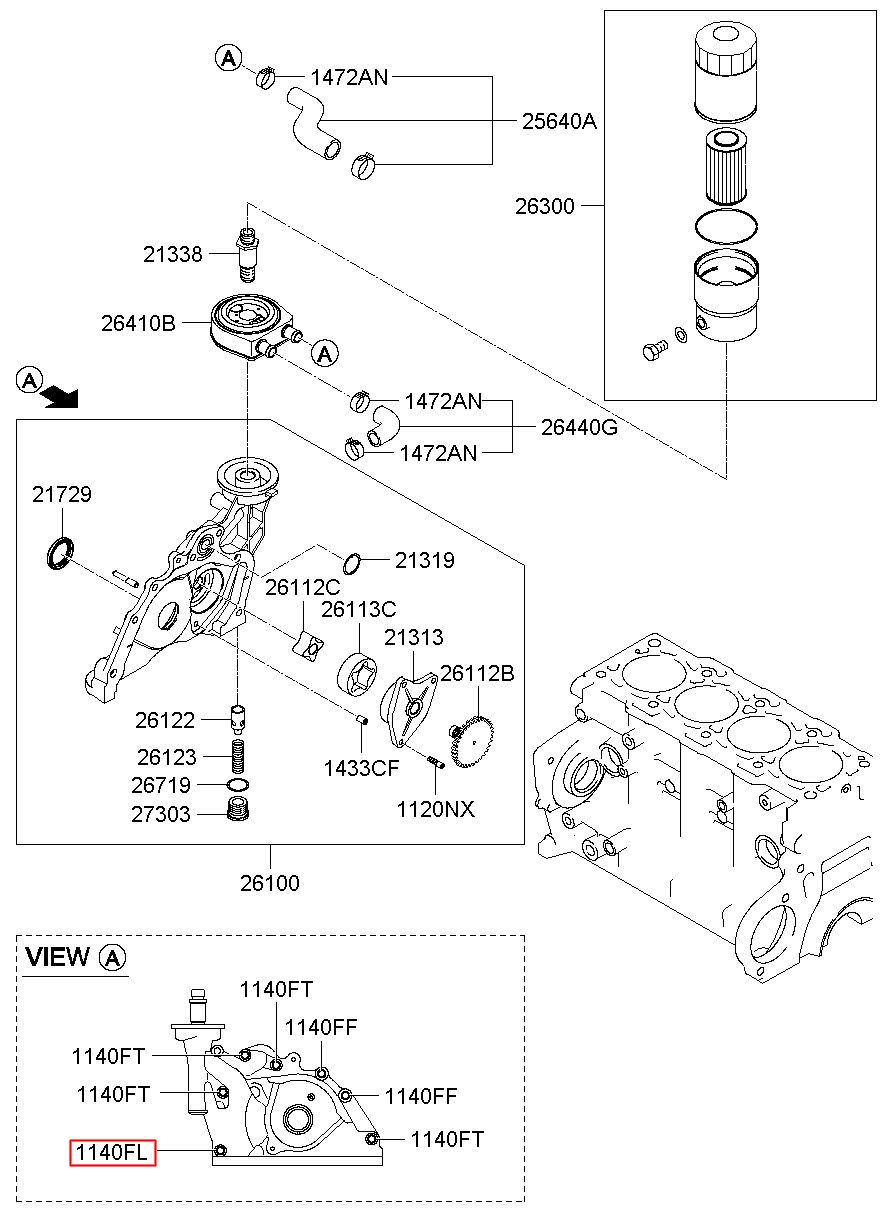 A
1472AN
25640A
26300
21338
26410B
A
A
1472AN
26440G
1472AN
21729
21319
26112C
26113C
21313
26112B
26122
26123
26719
27303
1433CF
1120NX
26100
VIEW A
1140FT
1140FF
1140FT
1140FT
1140FF
1140FT
1140FL