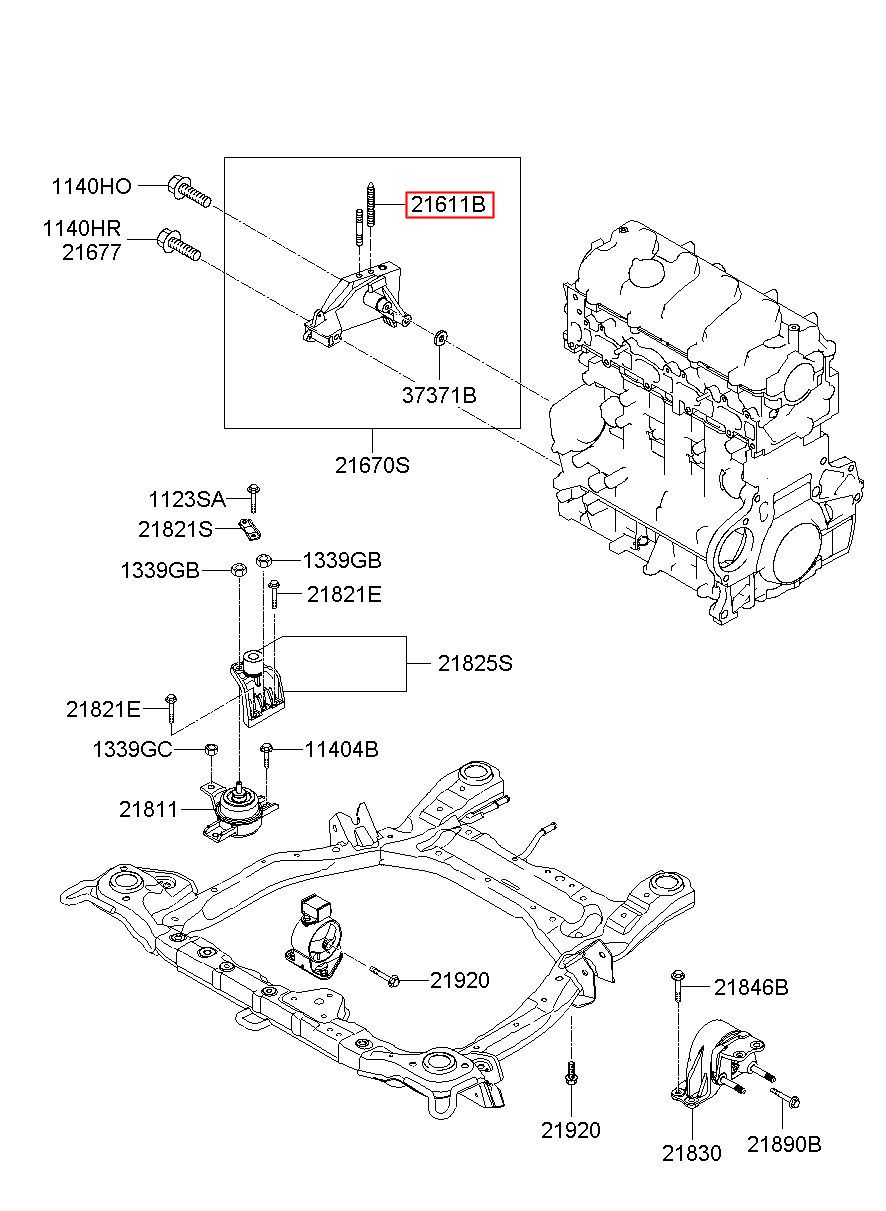 1140HO
21611B
1140HR
21677
37371B
21670S
1123SA
21821S
1339GB
1339GB
21821E
21825S
21821E
1339GC
11404B
21811
21920
21846B
21920
21830
21890B