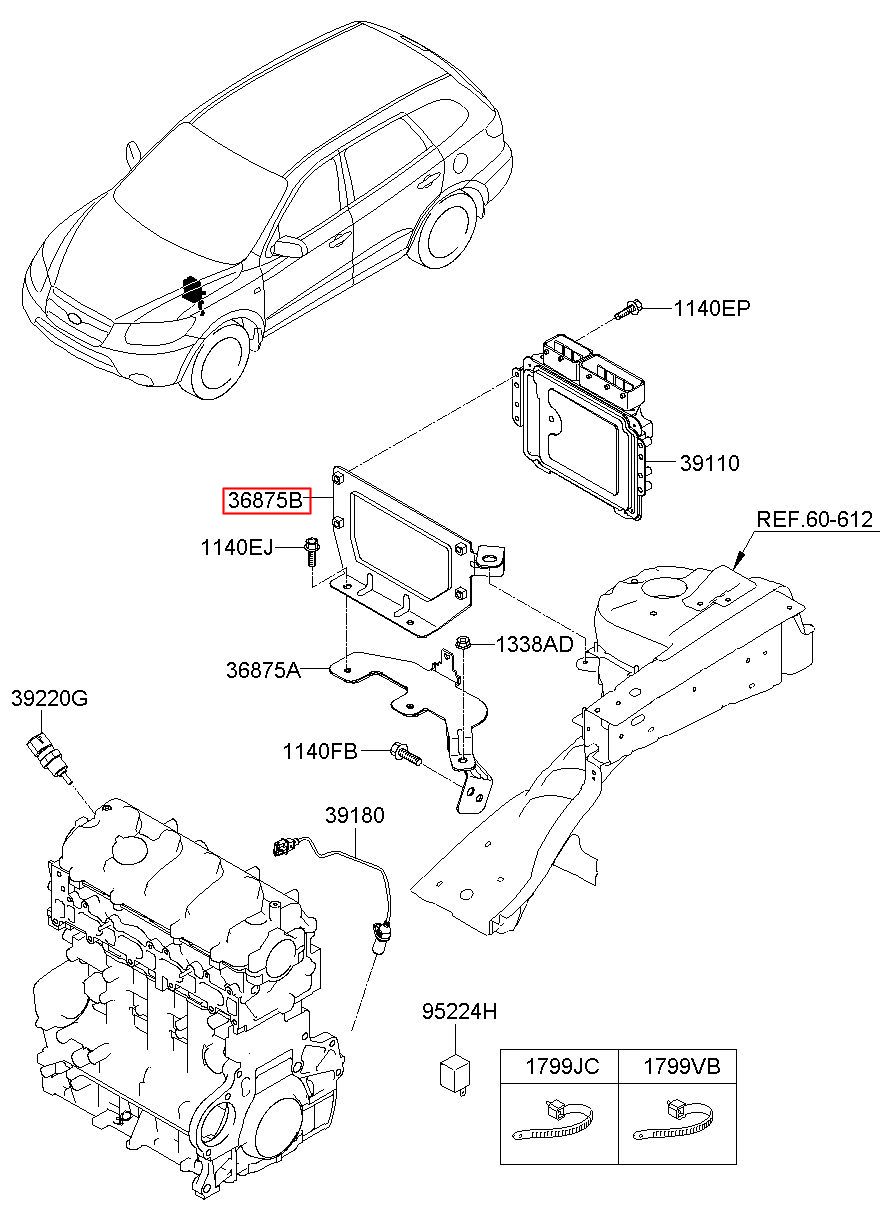 1140EP

39110

36875B

REF.60-612

1140EJ

1338AD

36875A

39220G

1140FB

39180

95224H

| 1799JC | 1799VB |
|---|---|
| | |