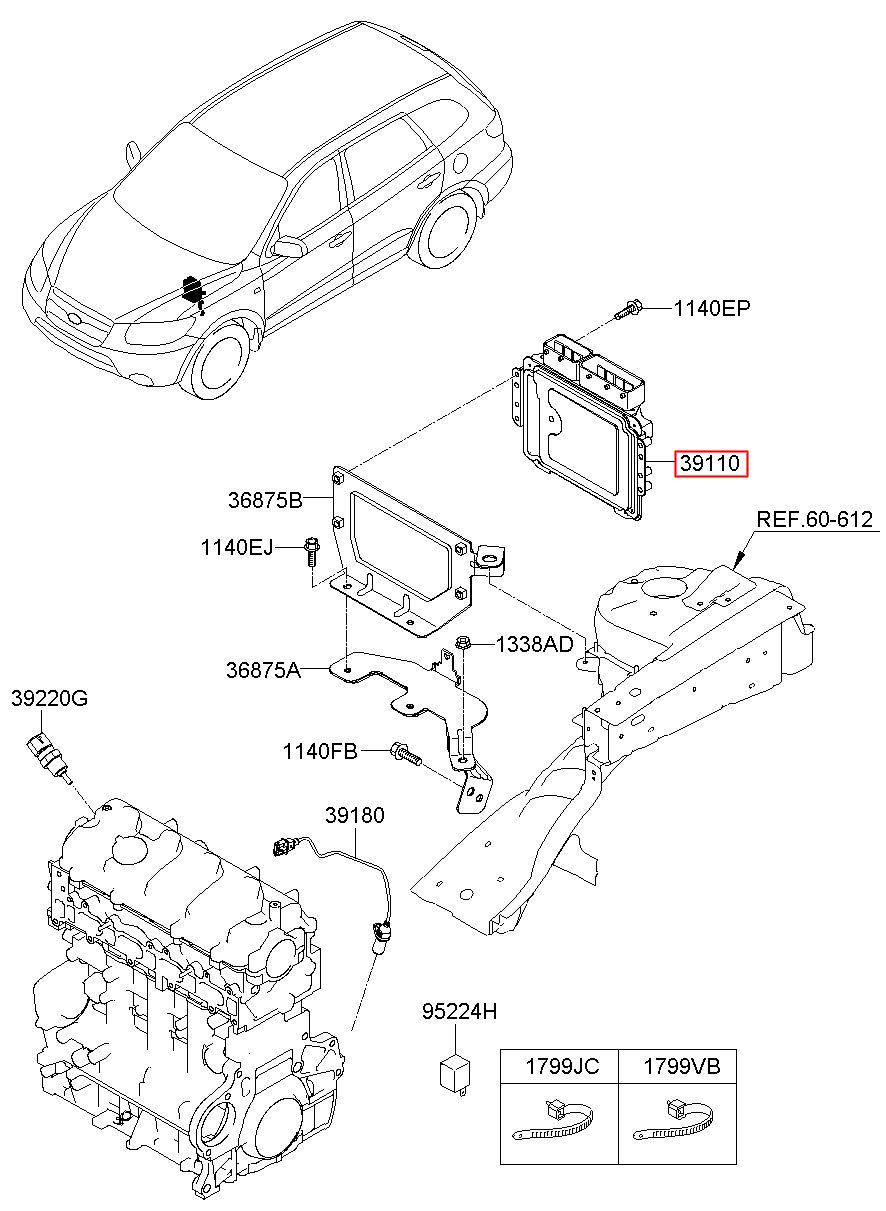 1140EP

39110

36875B

REF.60-612

1140EJ

1338AD

36875A

39220G

1140FB

39180

95224H

| 1799JC | 1799VB |
|---|---|
| | |