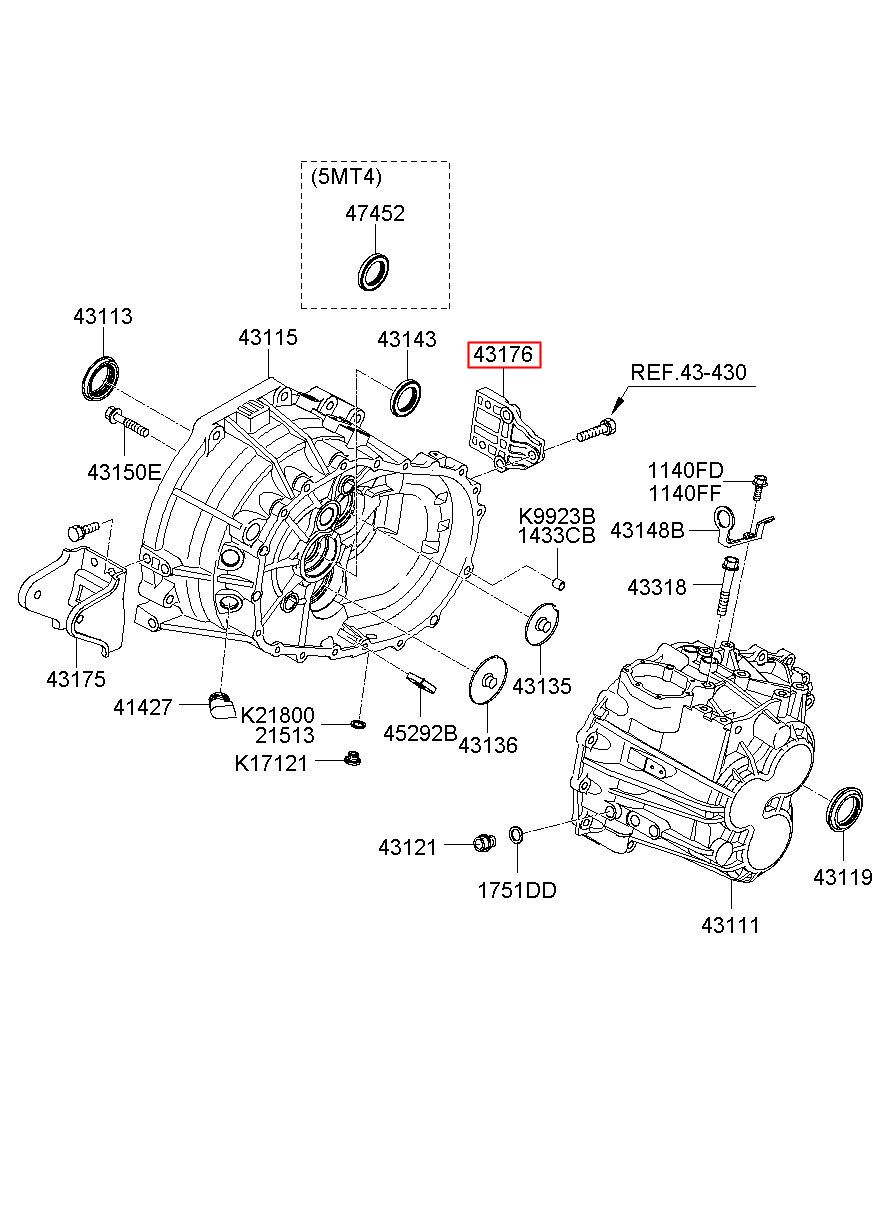 (5MT4)
47452

43113
43115
43143
43176
REF.43-430
43150E
1140FD
1140FF
K9923B
1433CB
43148B
43318
43175
43135
41427
K21800
21513
45292B
43136
K17121
43121
1751DD
43119
43111